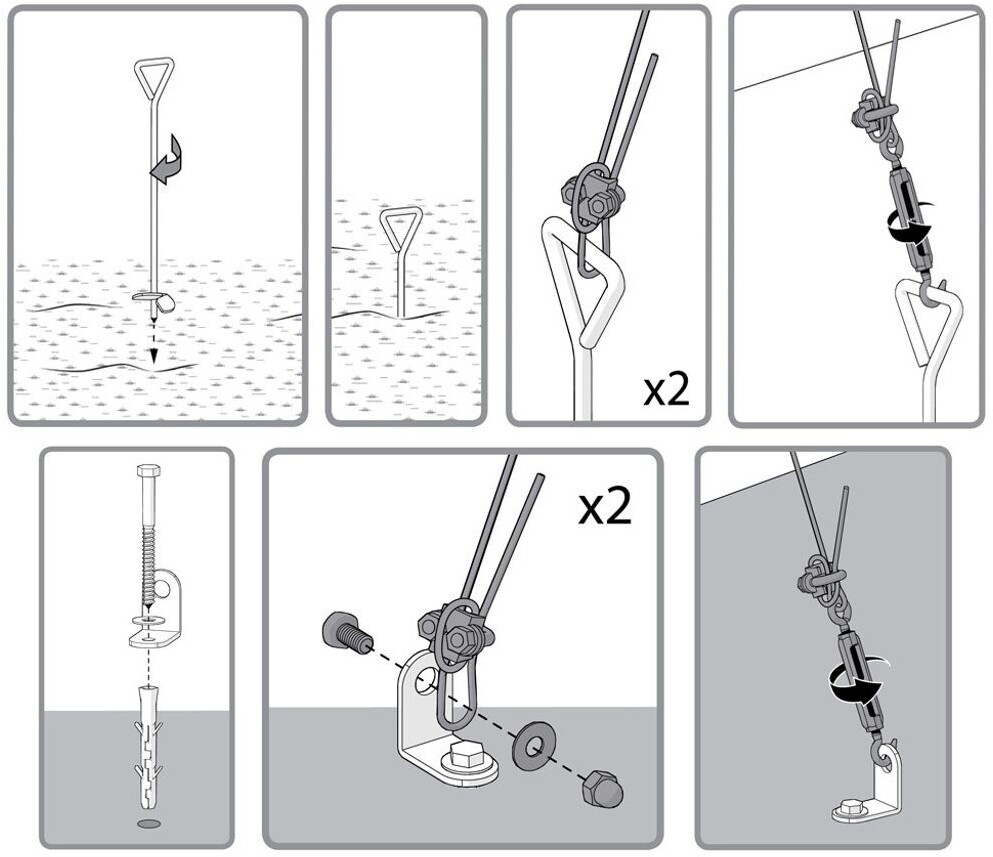 x2

x2