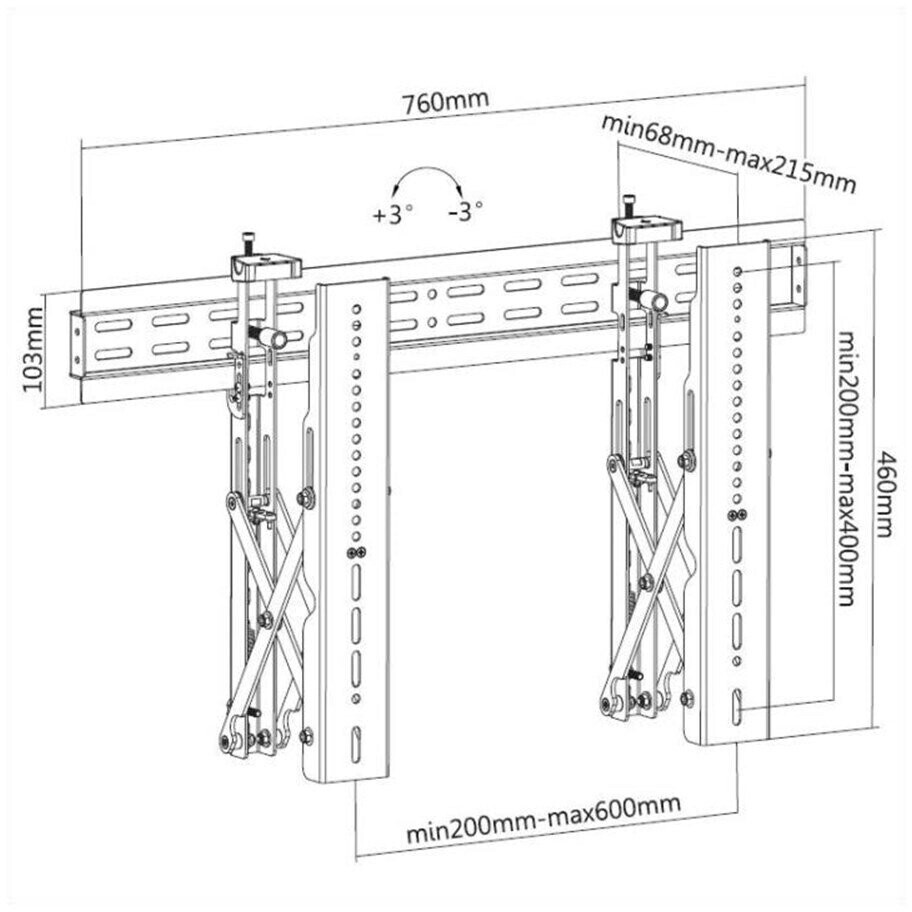 760mm

min68mm-max215mm

+3°

-3°

103mm

min200mm-max400mm

460mm

min200mm-max600mm