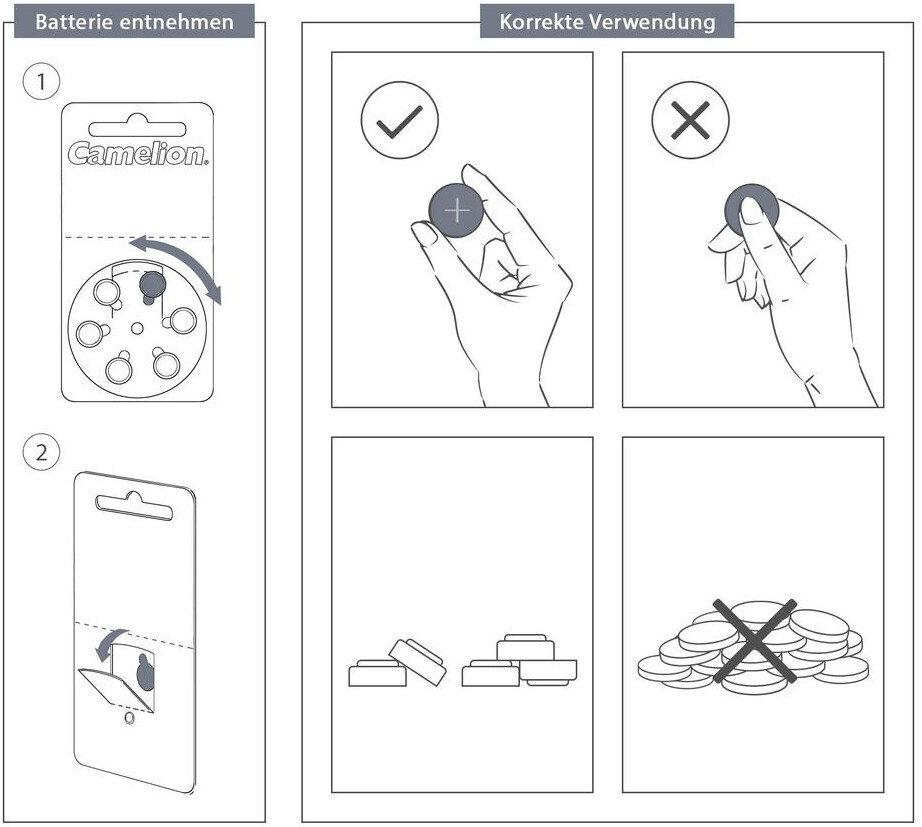 Batterie entnehmen

1

Camelion.

2

Korrekte Verwendung

+