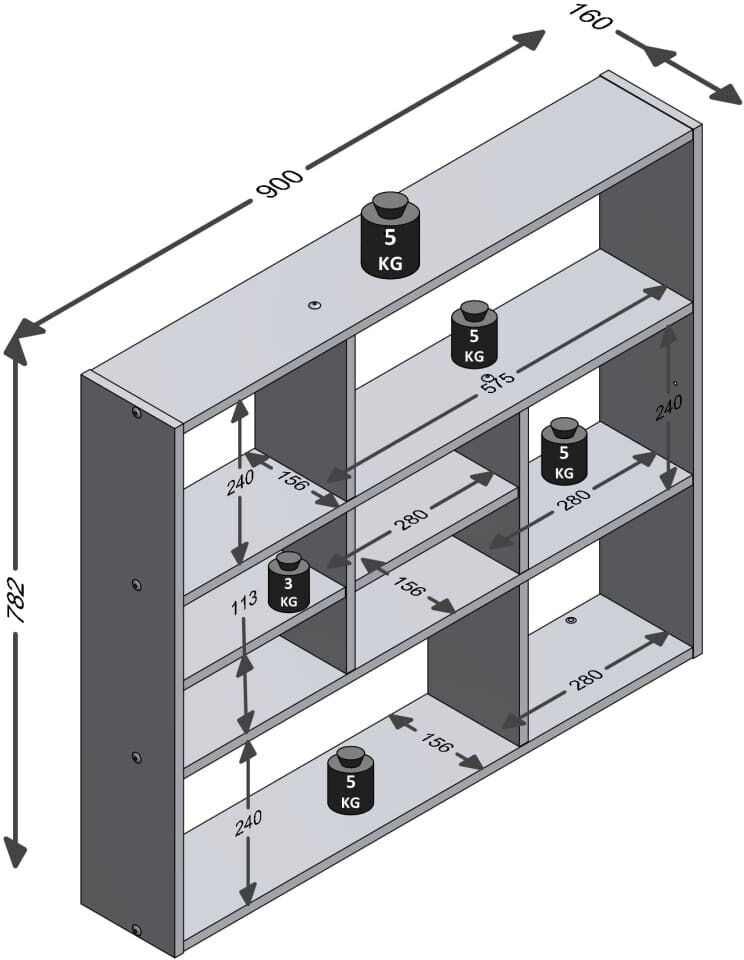 160
900
782
5
KG
5
KG
575
240
5
KG
240
156
280
280
3
KG
113
156
280
156
5
KG
240