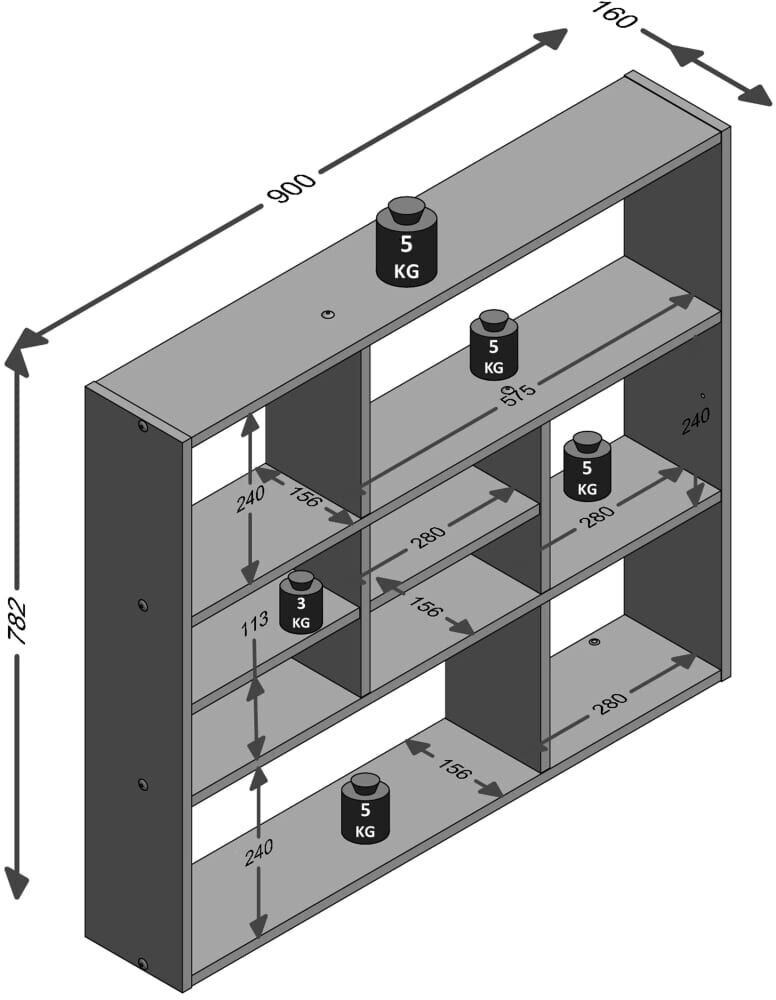 160
900
782
5 KG
5 KG
575
240
5 KG
240
156
280
280
3 KG
113
156
280
156
5 KG
240