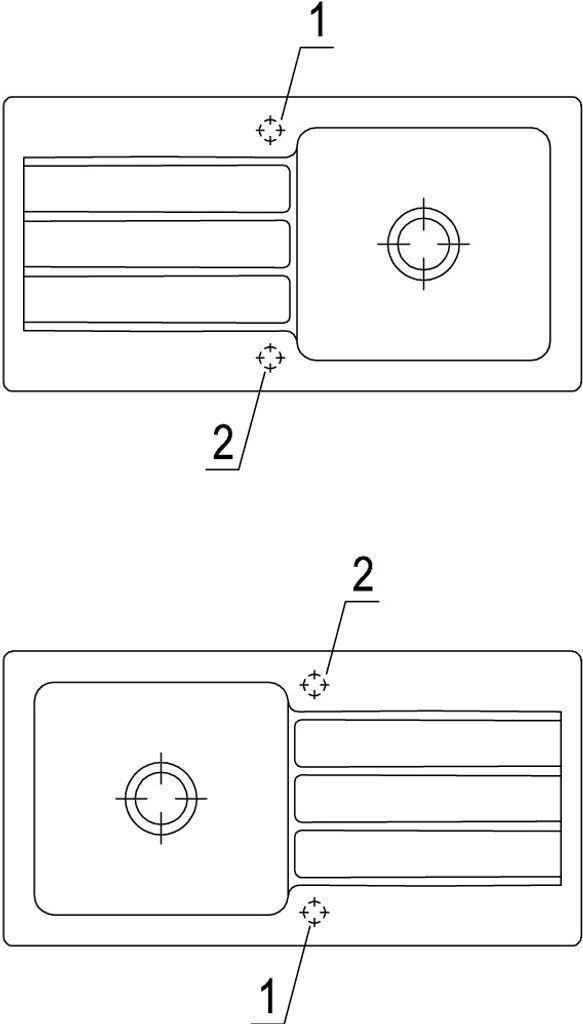 1

2

2

1