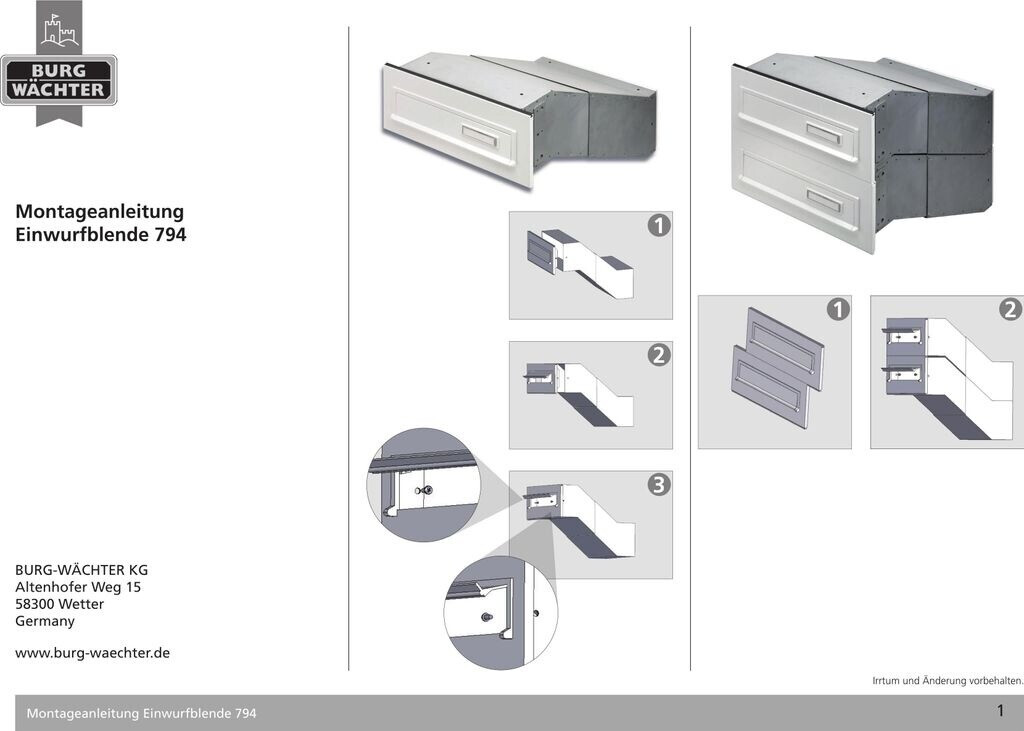 BURG WÄCHTER

Montageanleitung
Einwurfblende 794

BURG-WÄCHTER KG
Altenhofer Weg 15
58300 Wetter
Germany

www.burg-waechter.de

1

2

3

1

2

Irrtum und Änderung vorbehalten.

Montageanleitung Einwurfblende 794

1