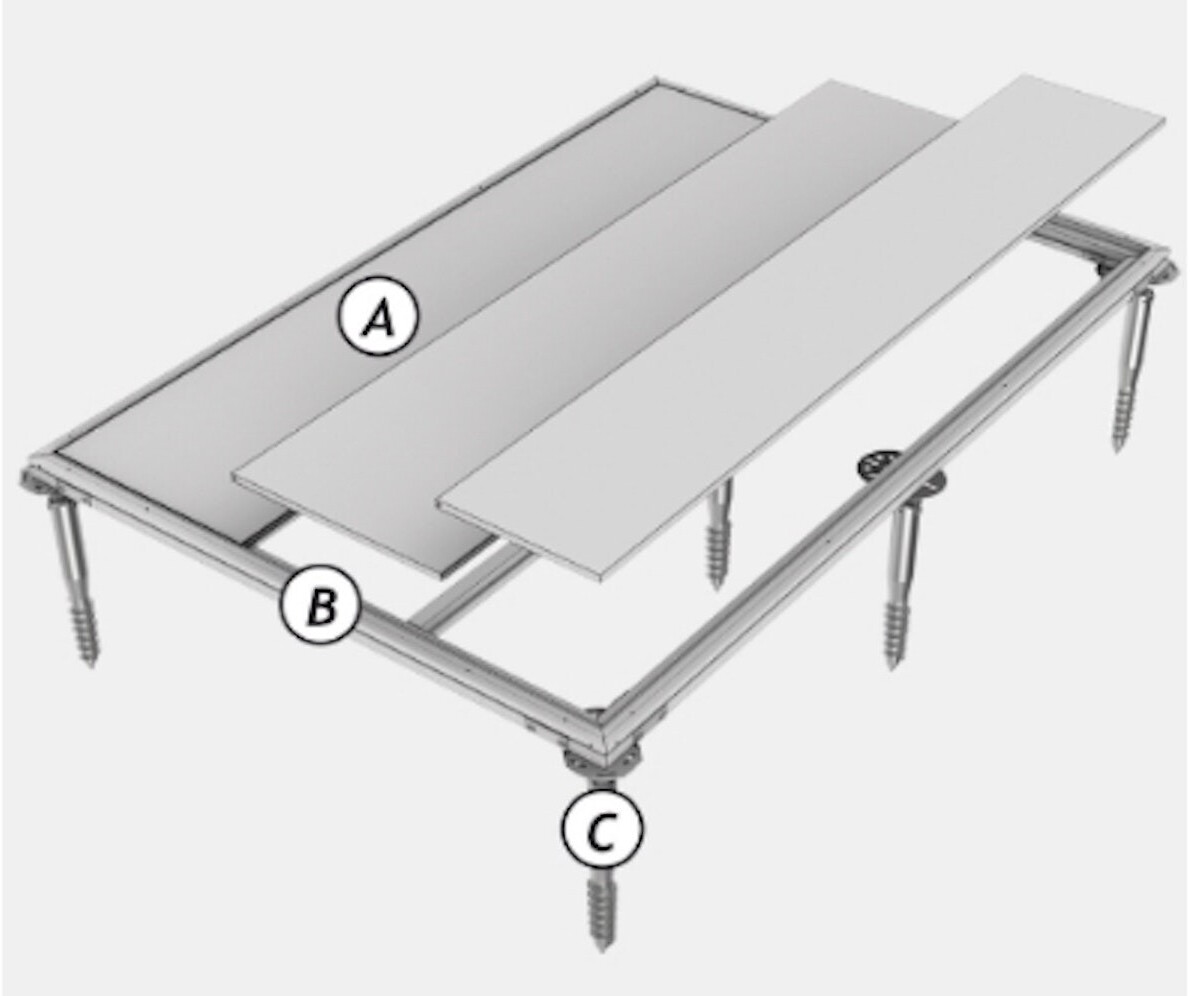 A

B

C