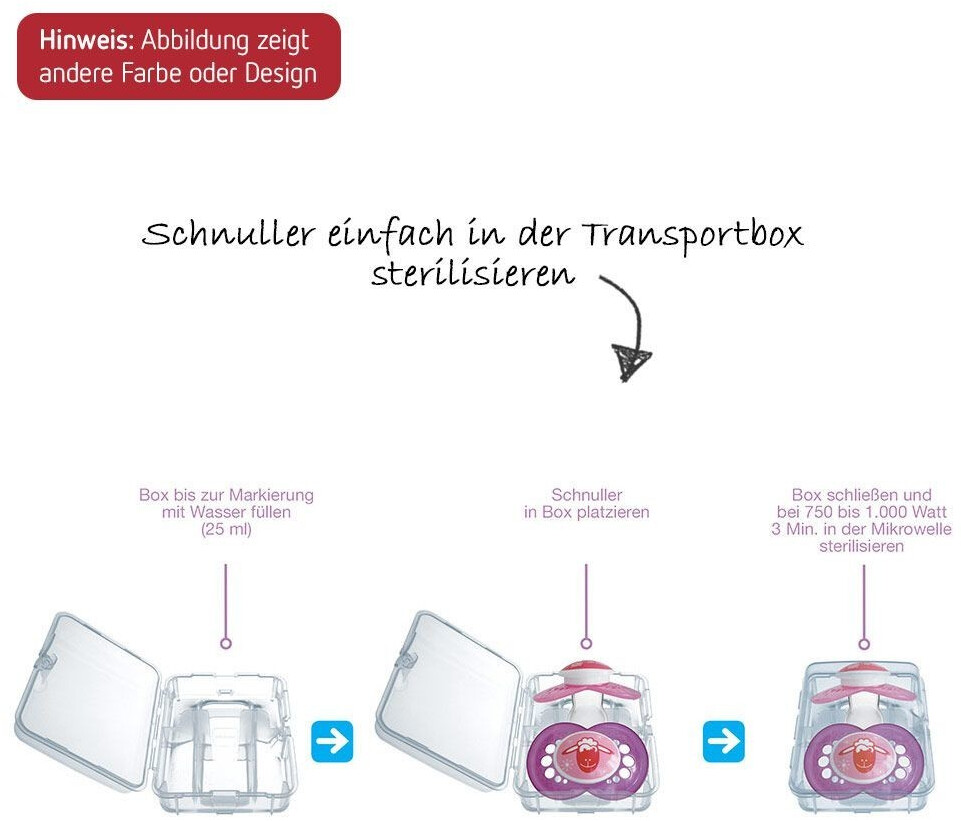 Hinweis: Abbildung zeigt andere Farbe oder Design

Schnuller einfach in der Transportbox sterilisieren

Box bis zur Markierung mit Wasser füllen (25 ml)

Schnuller in Box platzieren

Box schließen und bei 750 bis 1.000 Watt 3 Min. in der Mikrowelle sterilisieren