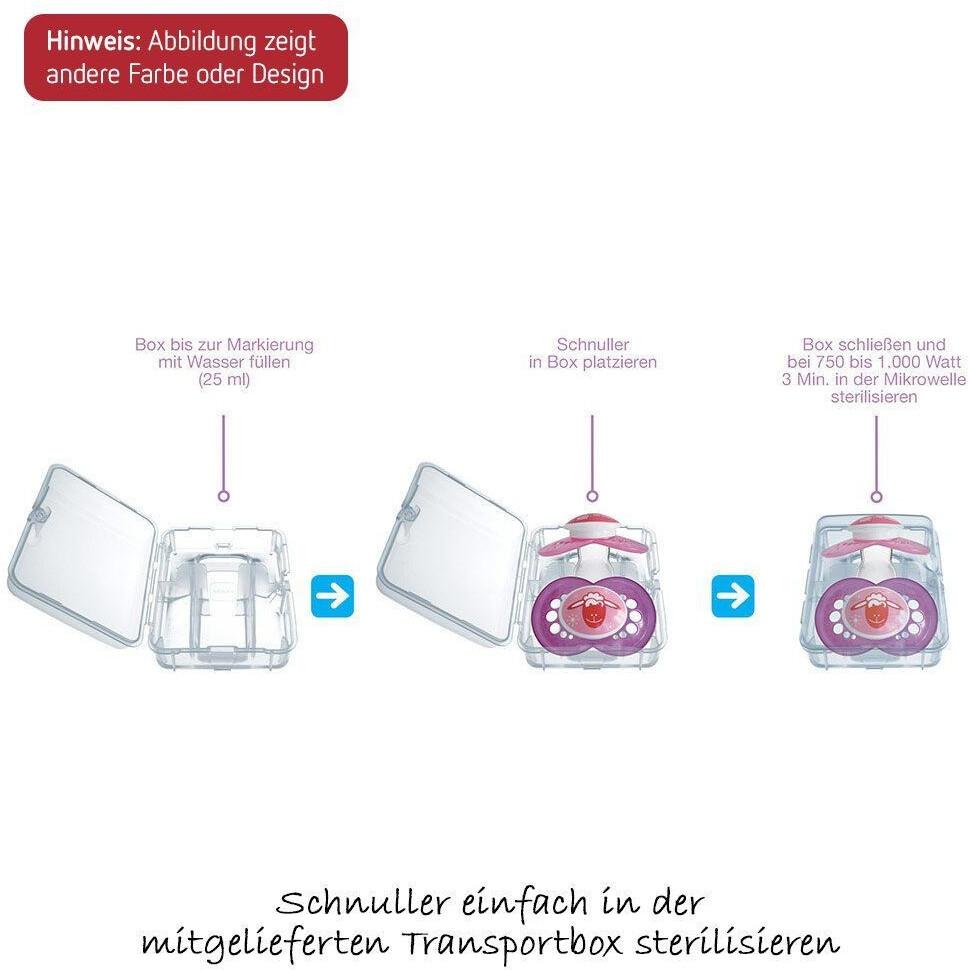 Hinweis: Abbildung zeigt andere Farbe oder Design

Box bis zur Markierung mit Wasser füllen (25 ml)

Schnuller in Box platzieren

Box schließen und bei 750 bis 1.000 Watt 3 Min. in der Mikrowelle sterilisieren

Schnuller einfach in der mitgelieferten Transportbox sterilisieren