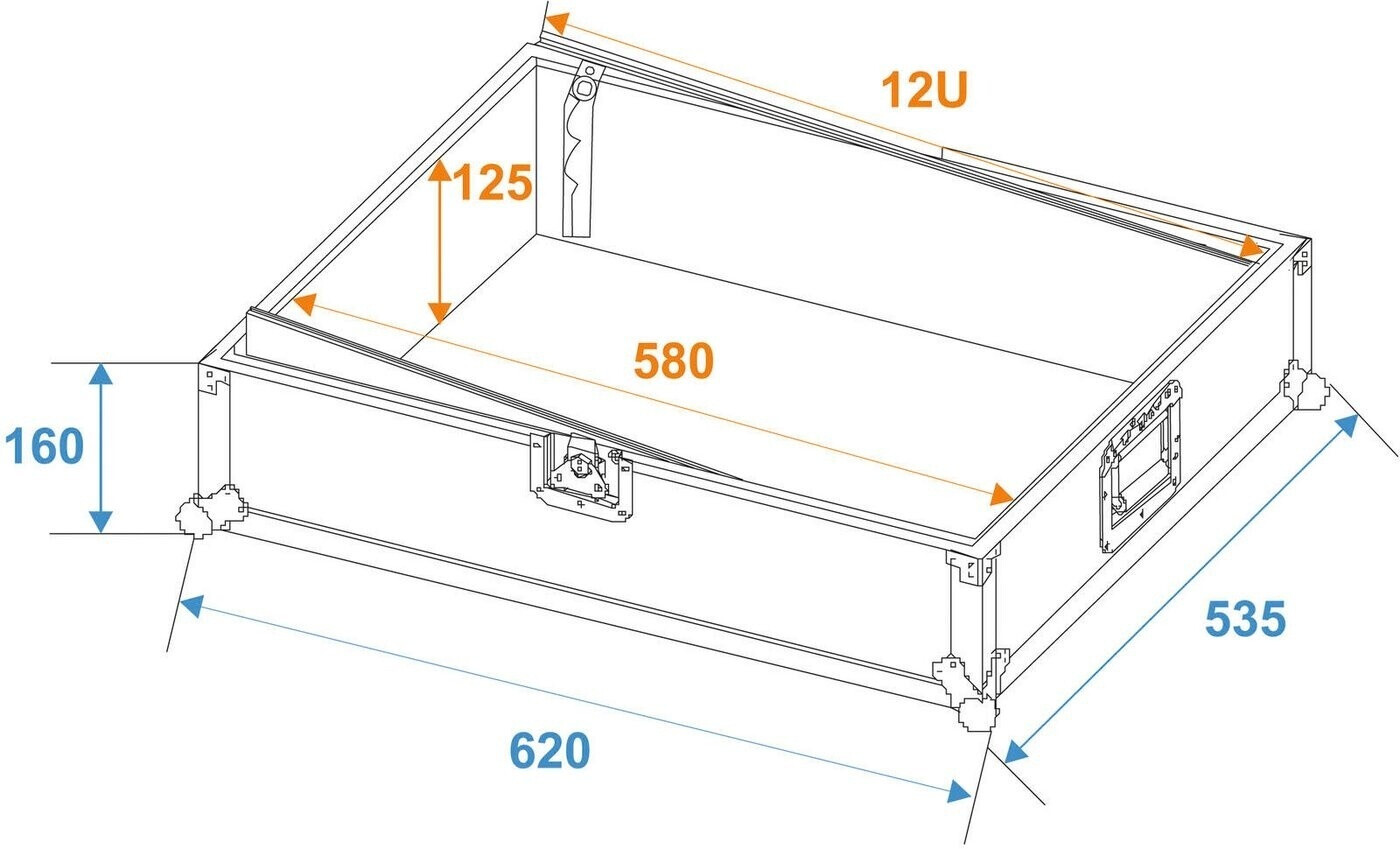 12U
125
580
160
535
620