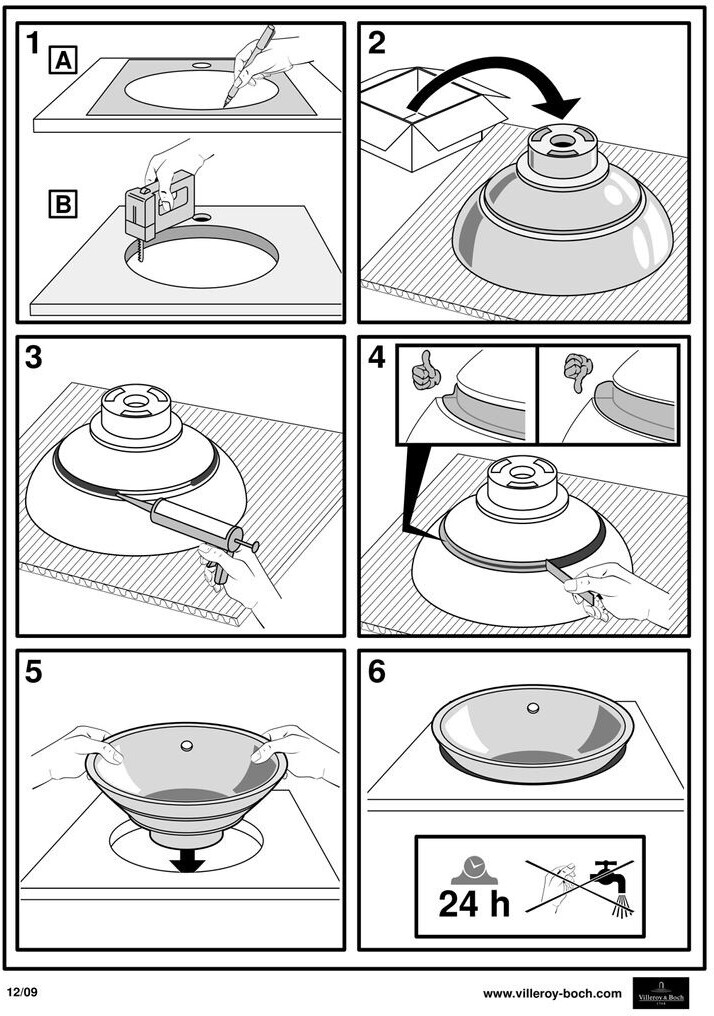 1
A
B
2
3
4
5
6
24 h
12/09
www.villeroy-boch.com
Villeroy & Boch