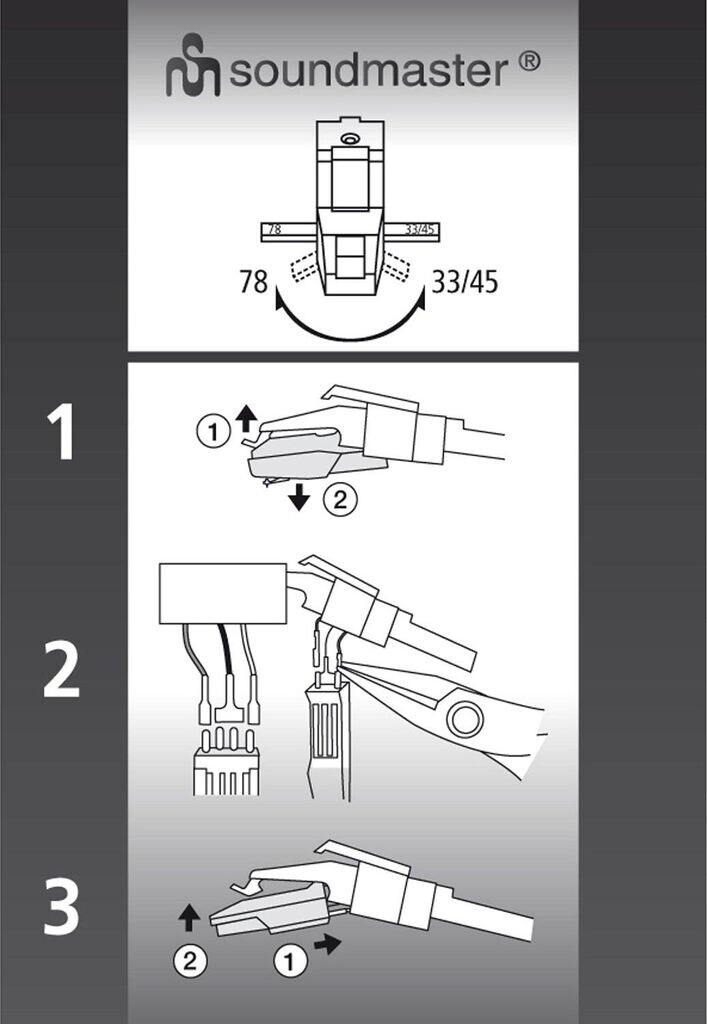 soundmaster ®

78 33/45

78 33/45

1

① ②

2

3

② ①