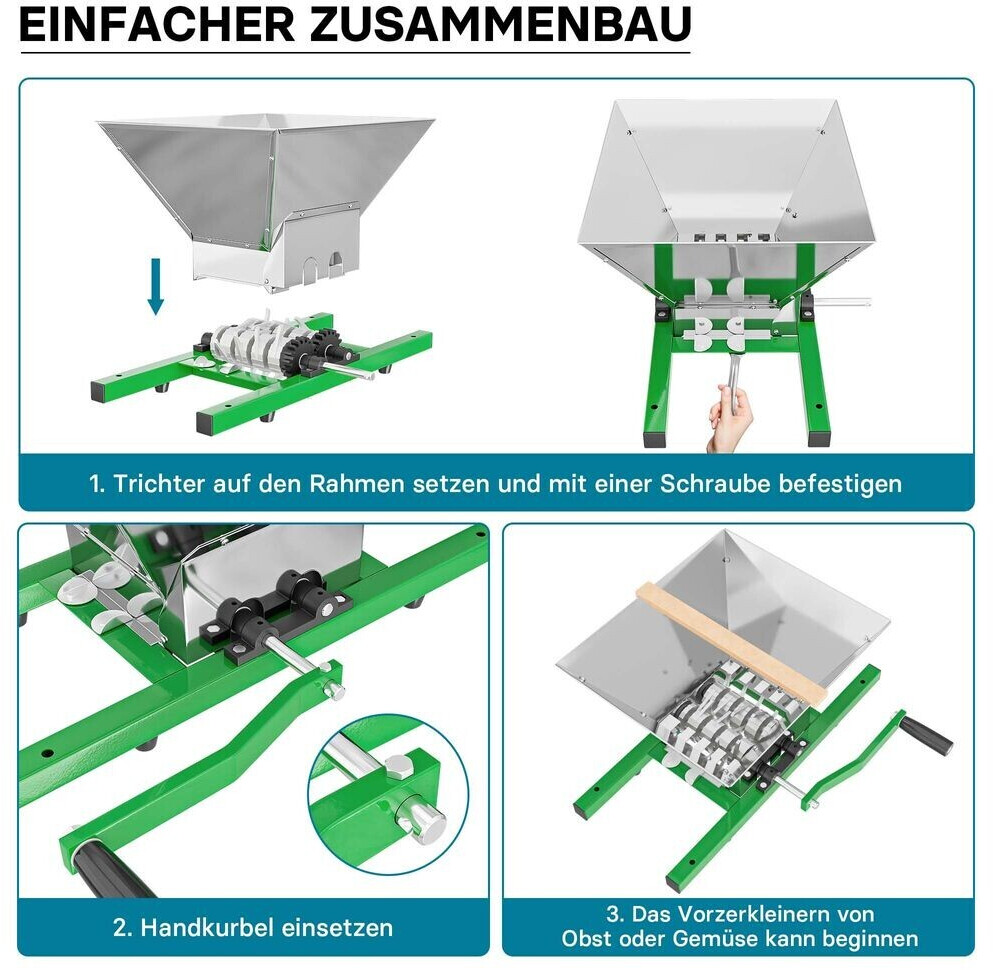 EINFACHER ZUSAMMENBAU

1. Trichter auf den Rahmen setzen und mit einer Schraube befestigen

2. Handkurbel einsetzen

3. Das Vorzerkleinern von Obst oder Gemüse kann beginnen