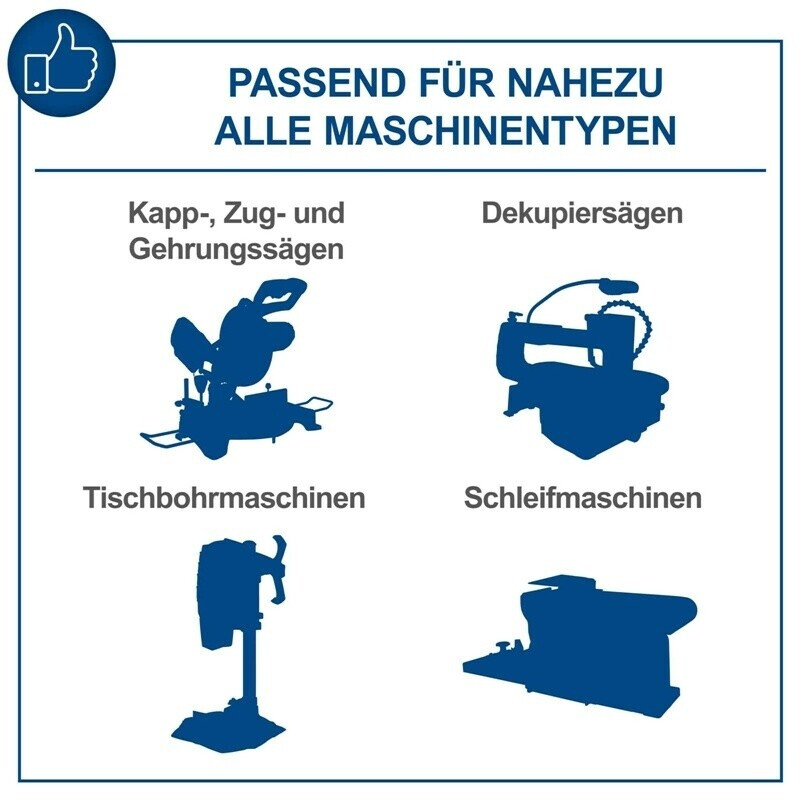 PASSEND FÜR NAHEZU ALLE MASCHINENTYPEN

Kapp-, Zug- und Gehrungssägen

Dekupiersägen

Tischbohrmaschinen

Schleifmaschinen