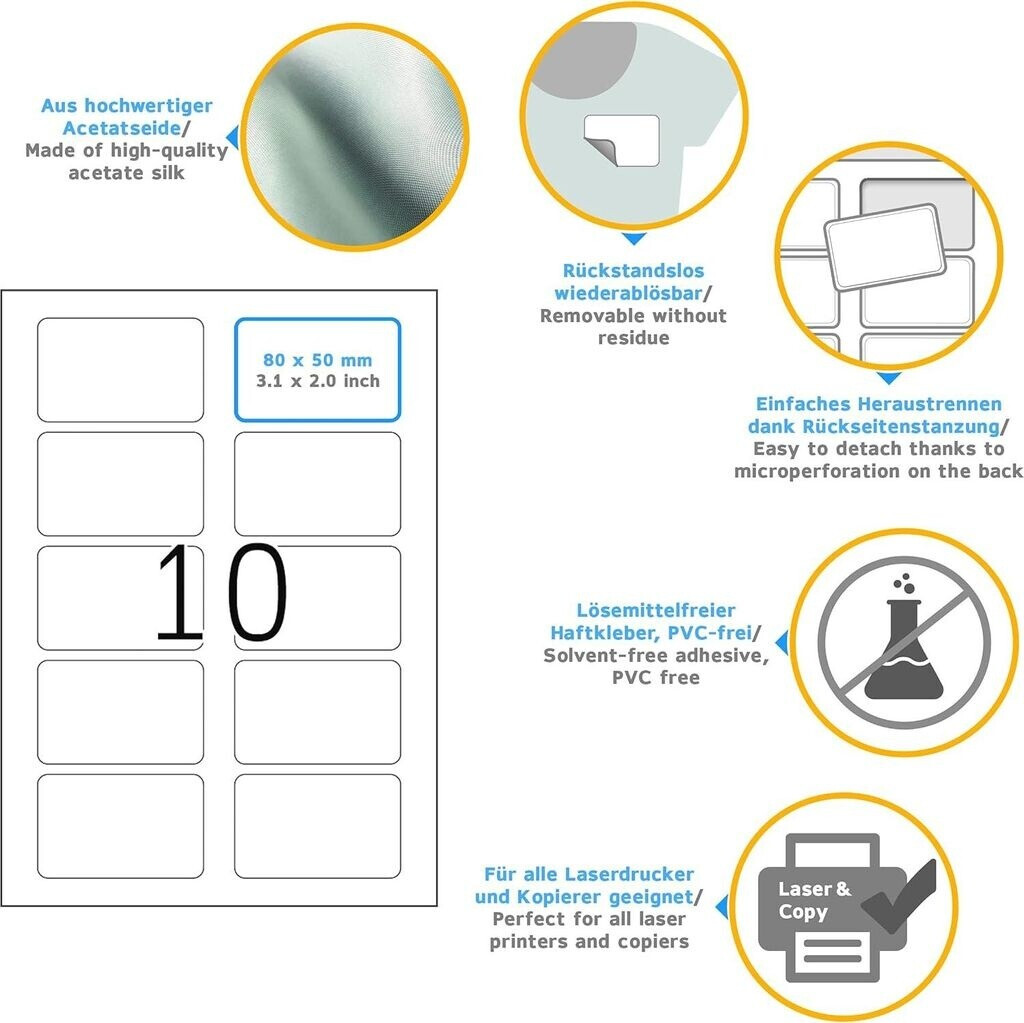 Aus hochwertiger Acetatseide/
Made of high-quality acetate silk

Rückstandslos wiederablösbar/
Removable without residue

Einfaches Heraustrennen dank Rückseitenstanzung/
Easy to detach thanks to microperforation on the back

80 x 50 mm
3.1 x 2.0 inch

10

Lösemittelfreier Haftkleber, PVC-frei/
Solvent-free adhesive, PVC free

Für alle Laserdrucker und Kopierer geeignet/
Perfect for all laser printers and copiers

Laser & Copy