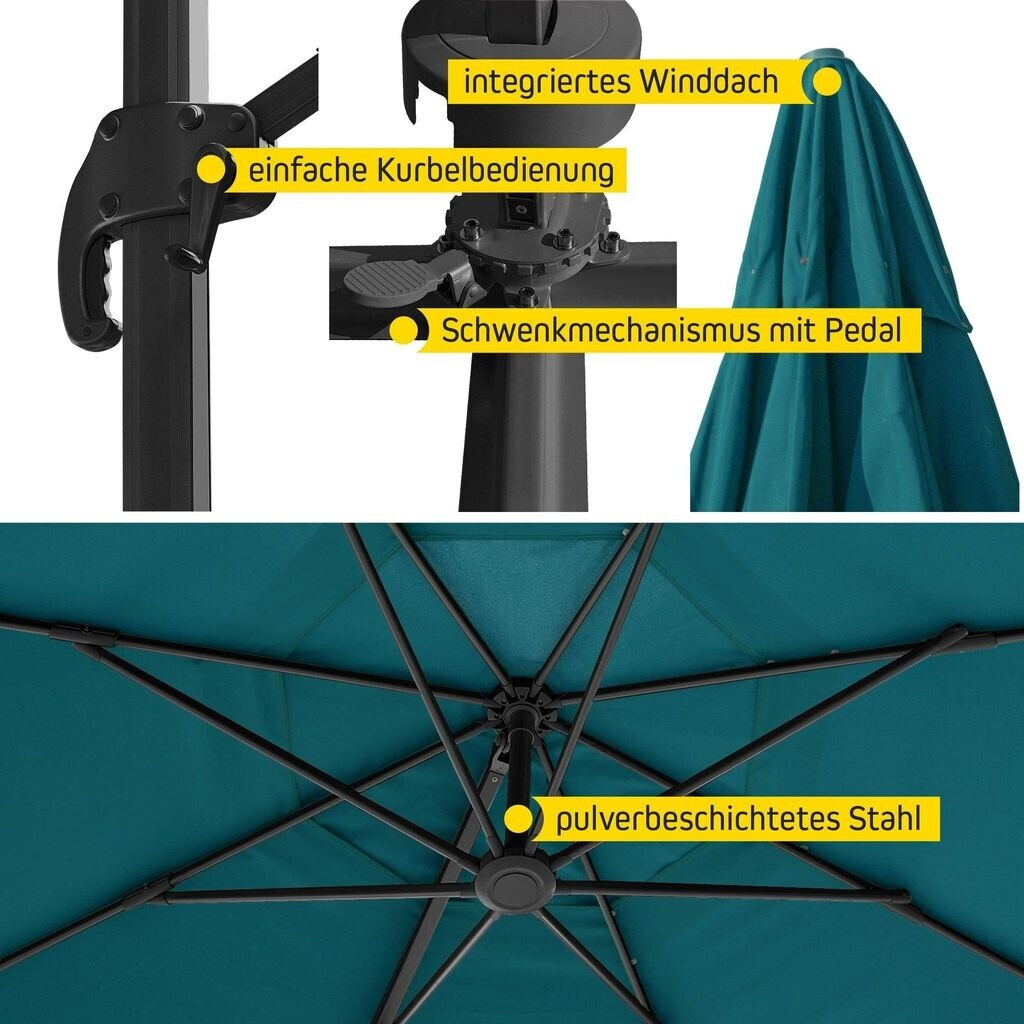 integriertes Winddach

einfache Kurbelbedienung

Schwenkmechanismus mit Pedal

pulverbeschichtetes Stahl