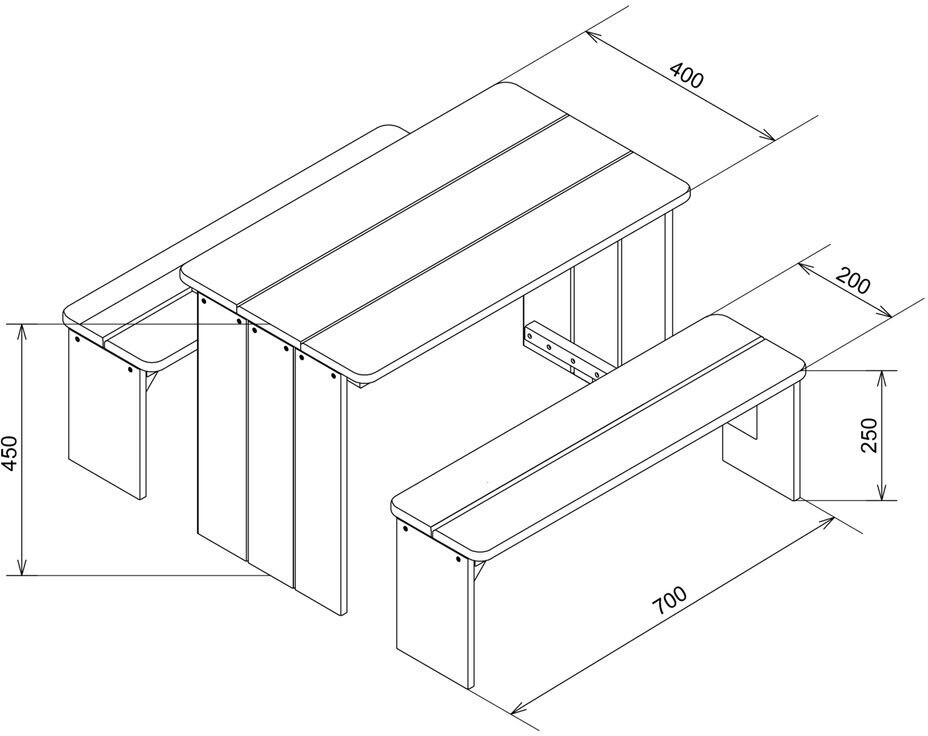 400
200
450
250
700