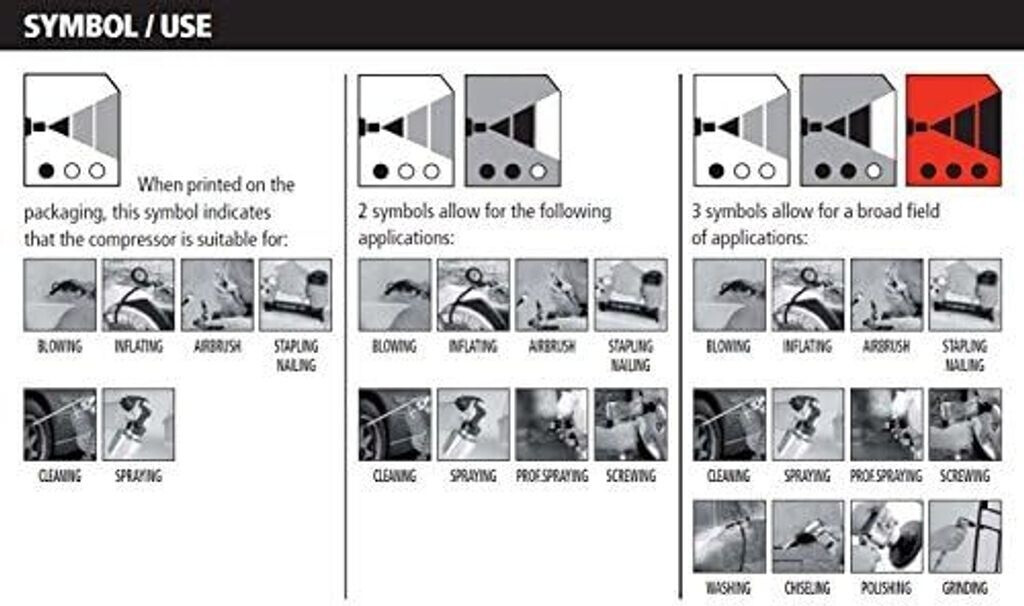 SYMBOL / USE

When printed on the packaging, this symbol indicates that the compressor is suitable for:

BLOWING
INFLATING
AIRBRUSH
STAPLING NAILING
CLEANING
SPRAYING

2 symbols allow for the following applications:

BLOWING
INFLATING
AIRBRUSH
STAPLING NAILING
CLEANING
SPRAYING
PROF.SPRAYING
SCREWING

3 symbols allow for a broad field of applications:

BLOWING
INFLATING
AIRBRUSH
STAPLING NAILING
CLEANING
SPRAYING
PROF.SPRAYING
SCREWING
WASHING
CHISELING
POLISHING
GRINDING