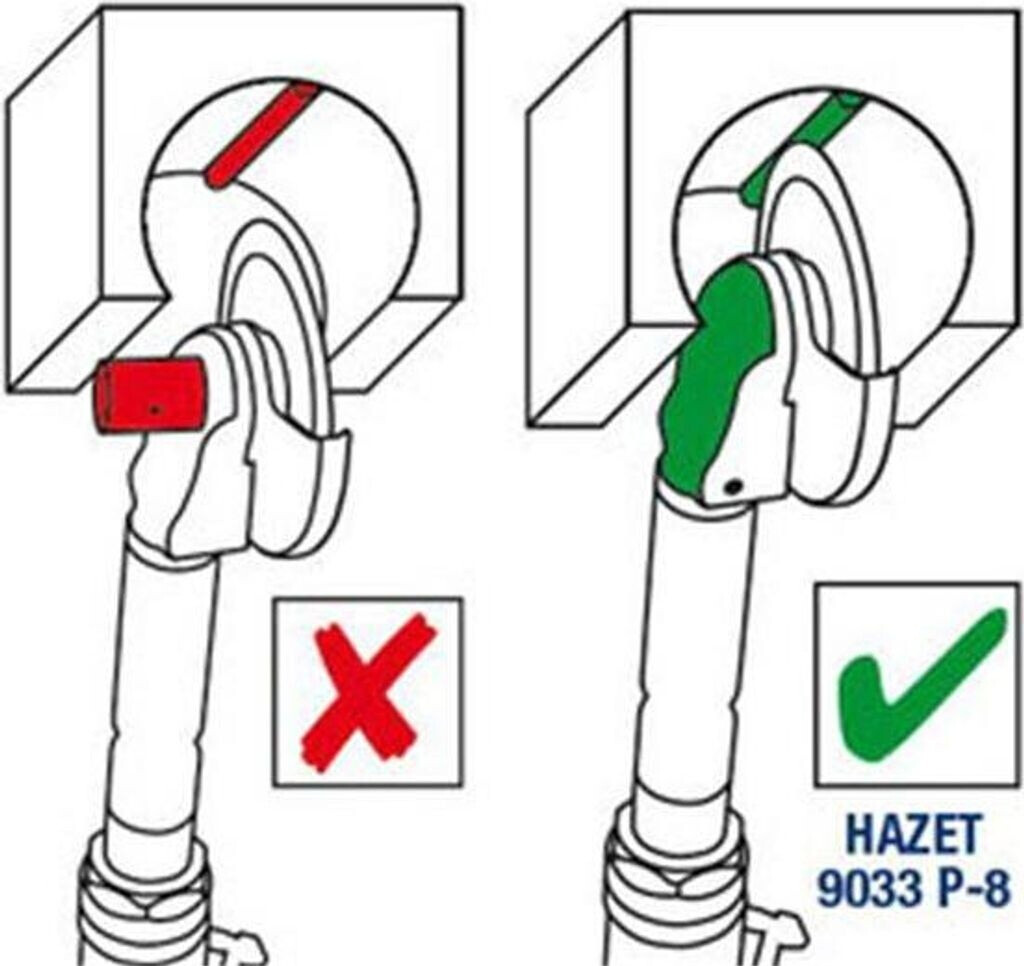 HAZET
9033 P-8