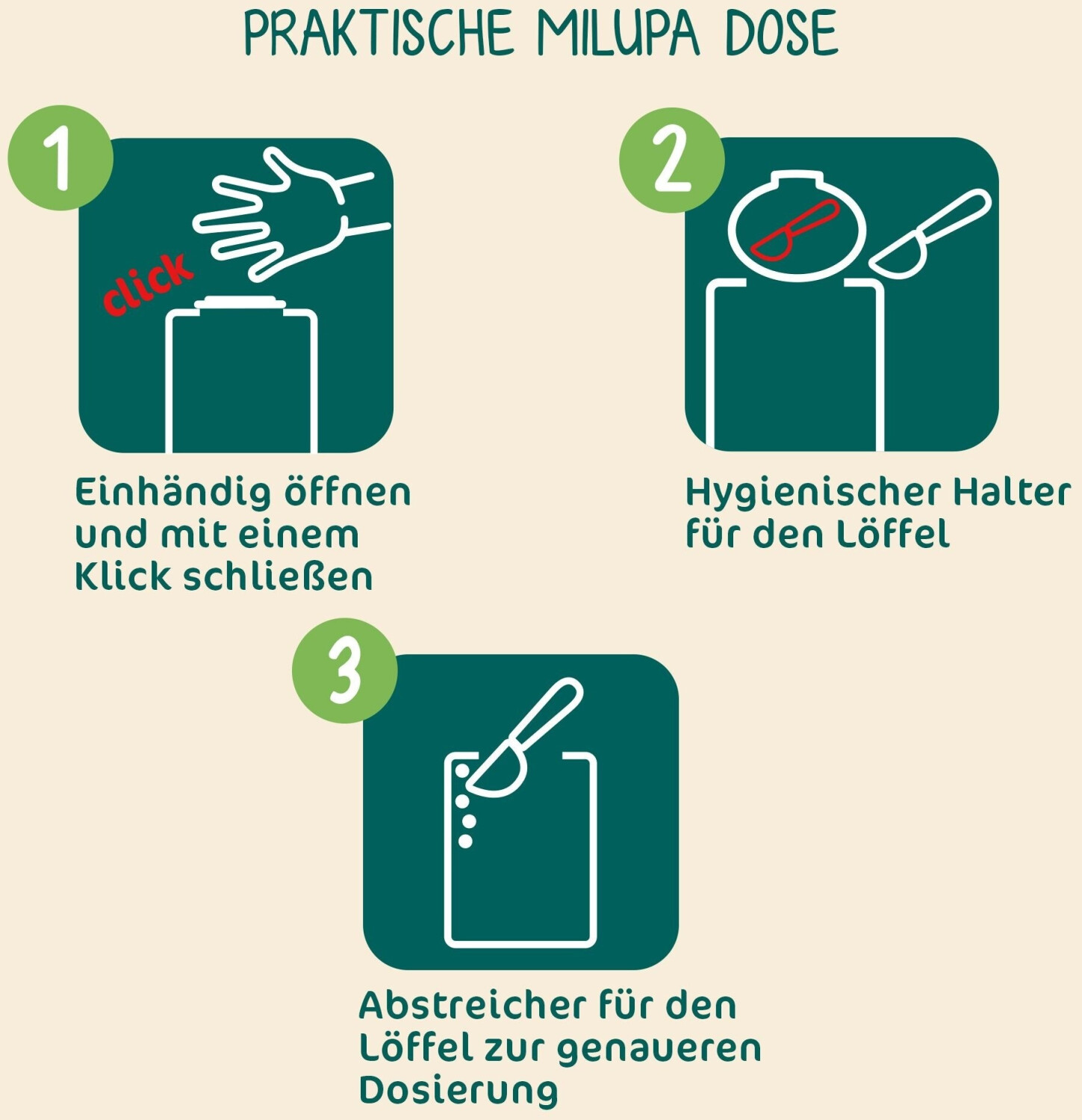 PRAKTISCHE MILUPA DOSE

1

click

Einhändig öffnen und mit einem Klick schließen

2

Hygienischer Halter für den Löffel

3

Abstreicher für den Löffel zur genaueren Dosierung