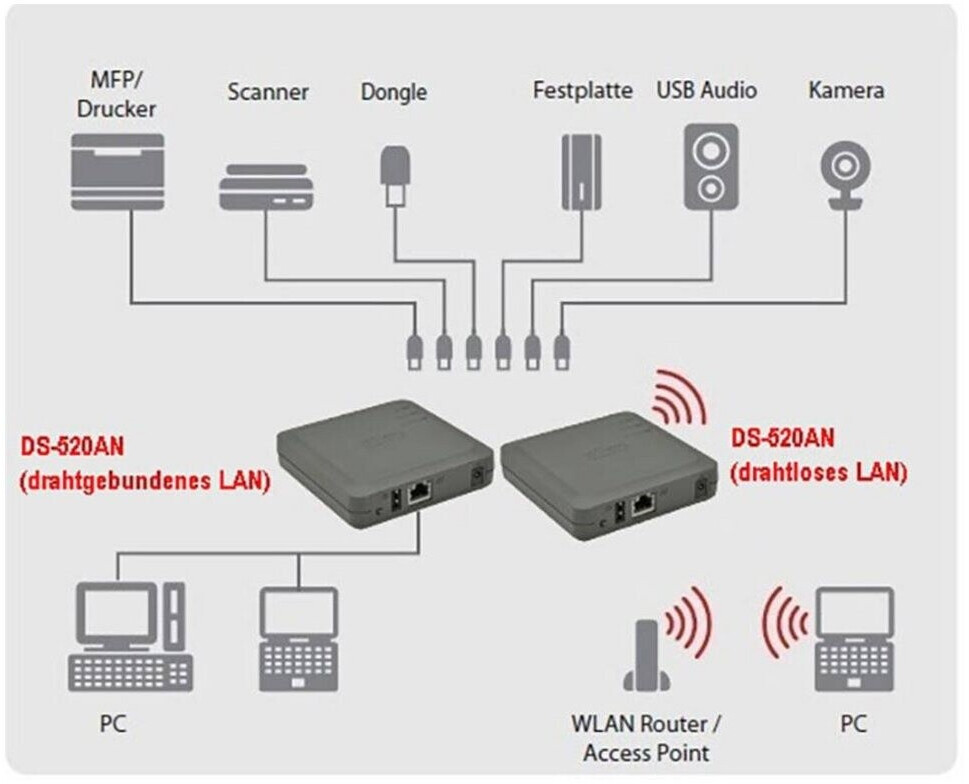 MFP/
Drucker

Scanner

Dongle

Festplatte

USB Audio

Kamera

DS-520AN
(drahtgebundenes LAN)

DS-520AN
(drahtloses LAN)

PC

WLAN Router /
Access Point

PC