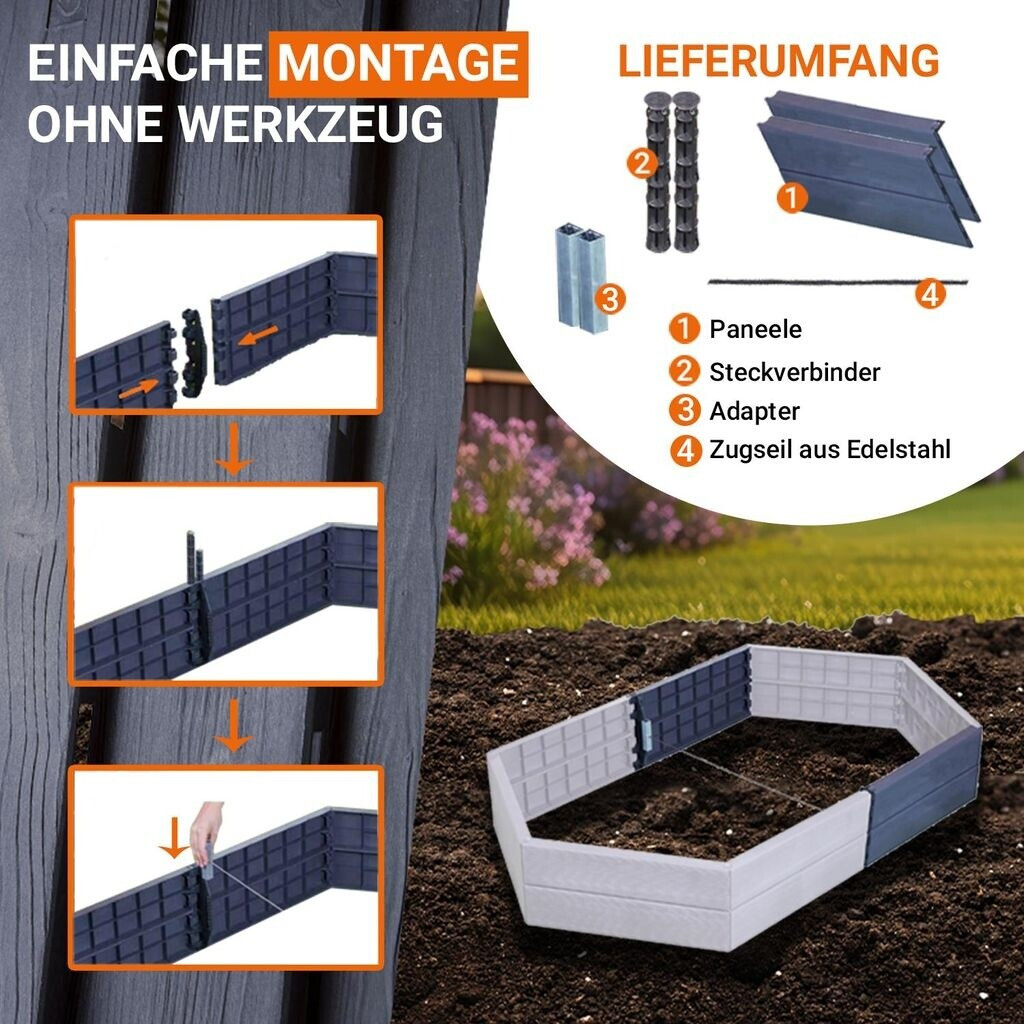 EINFACHE MONTAGE
OHNE WERKZEUG

LIEFERUMFANG

2

1

3

4

1 Paneele
2 Steckverbinder
3 Adapter
4 Zugseil aus Edelstahl