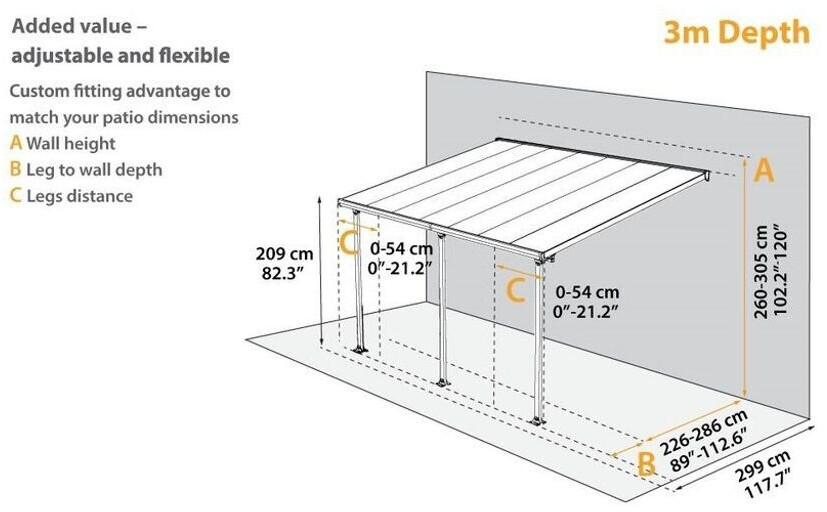 Added value –
adjustable and flexible

Custom fitting advantage to match your patio dimensions
A Wall height
B Leg to wall depth
C Legs distance

3m Depth

A

260-305 cm
102.2"-120"

209 cm
82.3"

C
0-54 cm
0"-21.2"

C
0-54 cm
0"-21.2"

B
226-286 cm
89"-112.6"

299 cm
117.7"