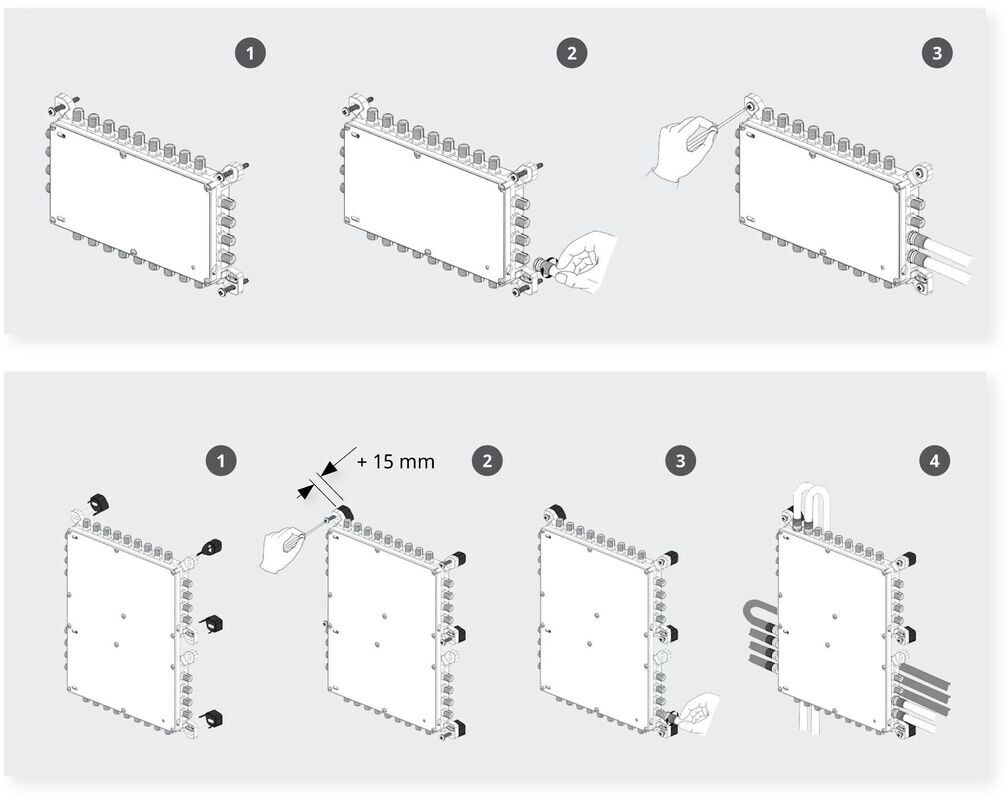 1

2

3

1

+ 15 mm

2

3

4