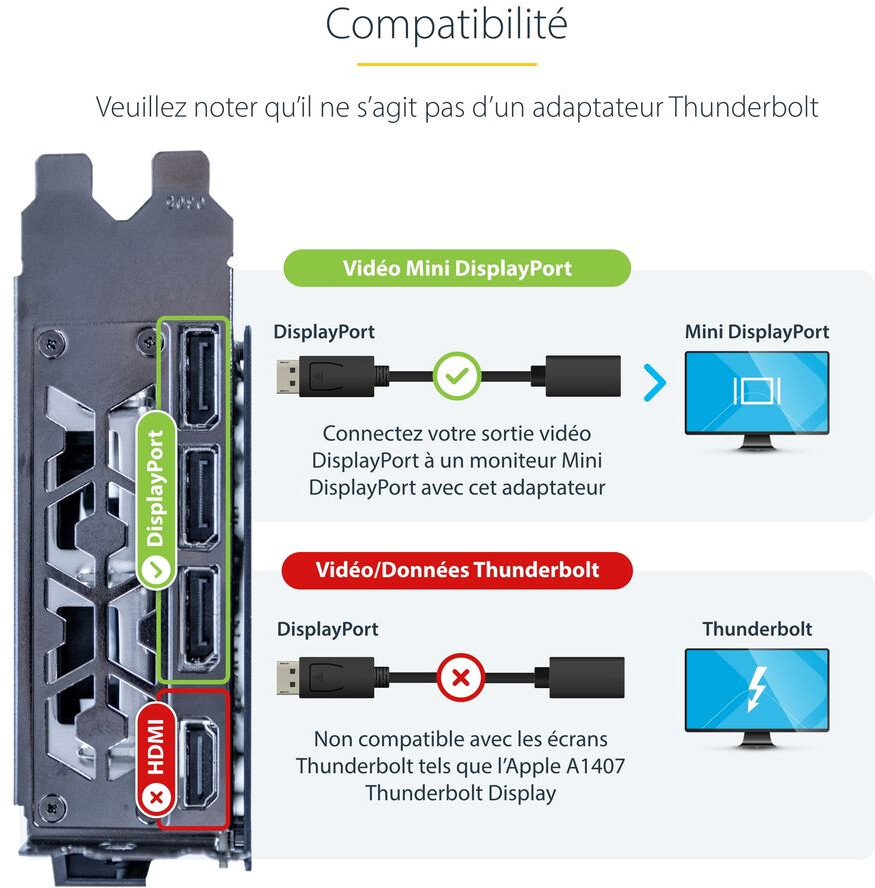 Compatibilité

Veuillez noter qu'il ne s'agit pas d'un adaptateur Thunderbolt

DisplayPort

HDMI

Vidéo Mini DisplayPort

DisplayPort

Mini DisplayPort

Connectez votre sortie vidéo DisplayPort à un moniteur Mini DisplayPort avec cet adaptateur

Vidéo/Données Thunderbolt

DisplayPort

Thunderbolt

Non compatible avec les écrans Thunderbolt tels que l'Apple A1407 Thunderbolt Display