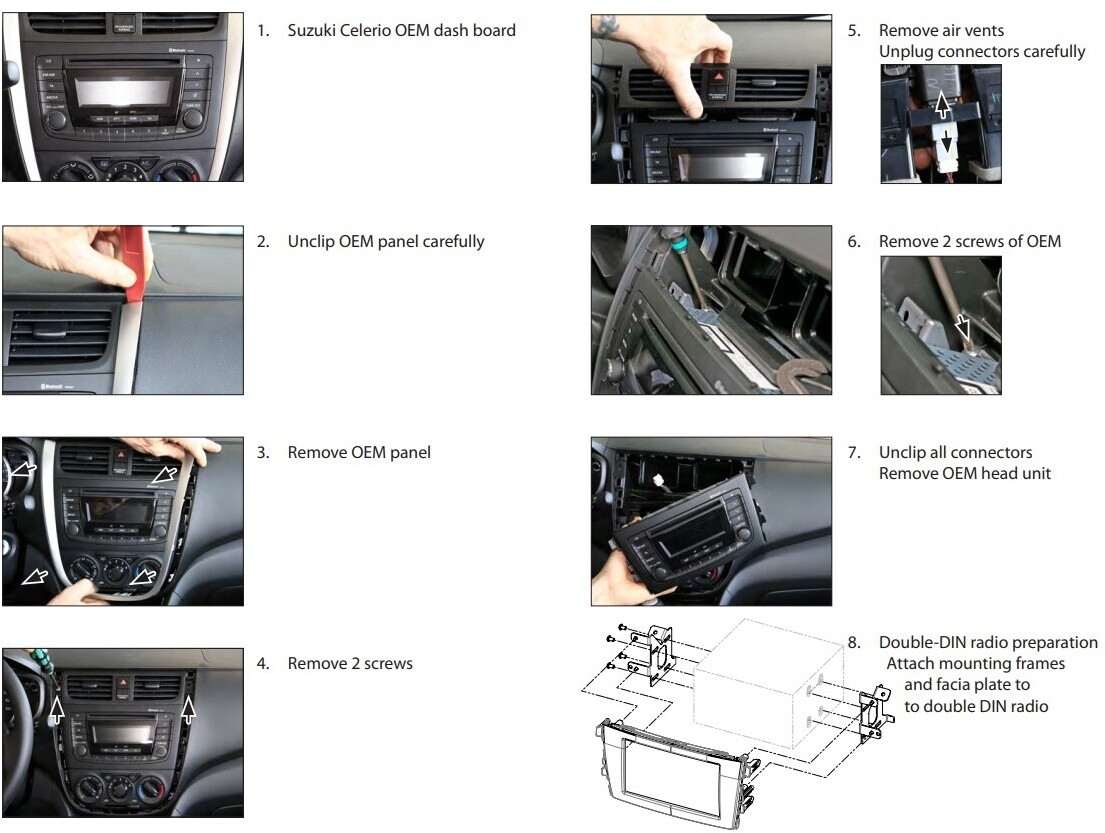 1. Suzuki Celerio OEM dash board

2. Unclip OEM panel carefully

3. Remove OEM panel

4. Remove 2 screws

5. Remove air vents
Unplug connectors carefully

6. Remove 2 screws of OEM

7. Unclip all connectors
Remove OEM head unit

8. Double-DIN radio preparation
Attach mounting frames and facia plate to to double DIN radio