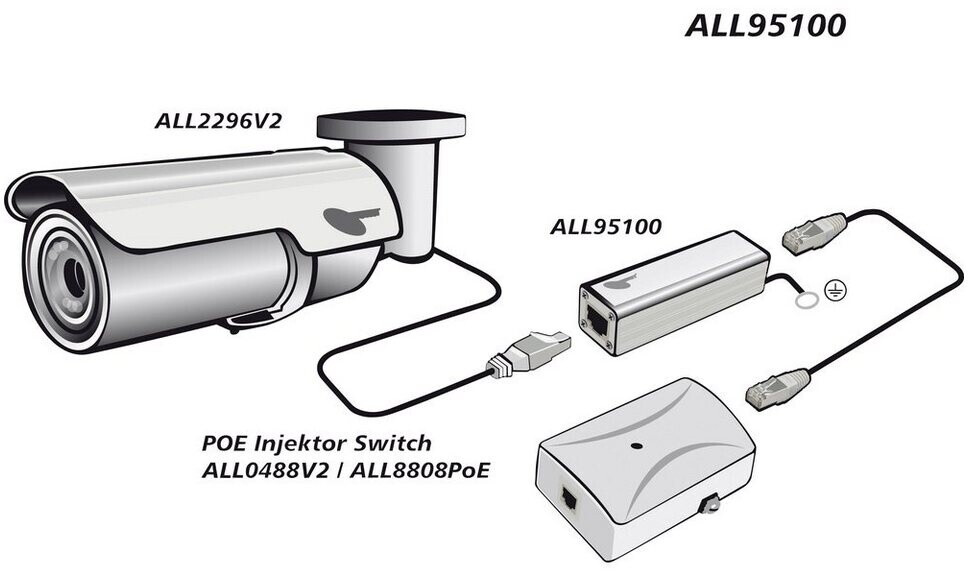 ALL95100

ALL2296V2

ALL95100

POE Injektor Switch
ALL0488V2 / ALL8808PoE