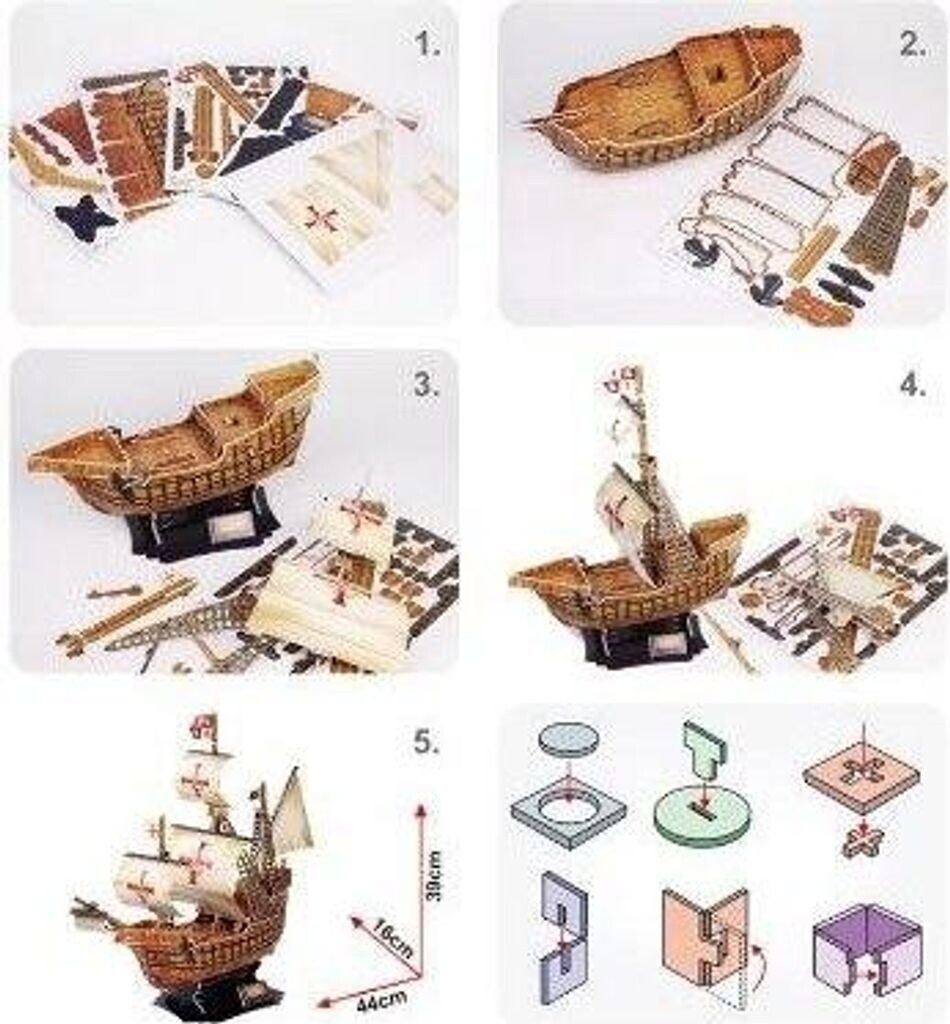 1.

2.

3.

4.

5.

39cm

16cm

44cm