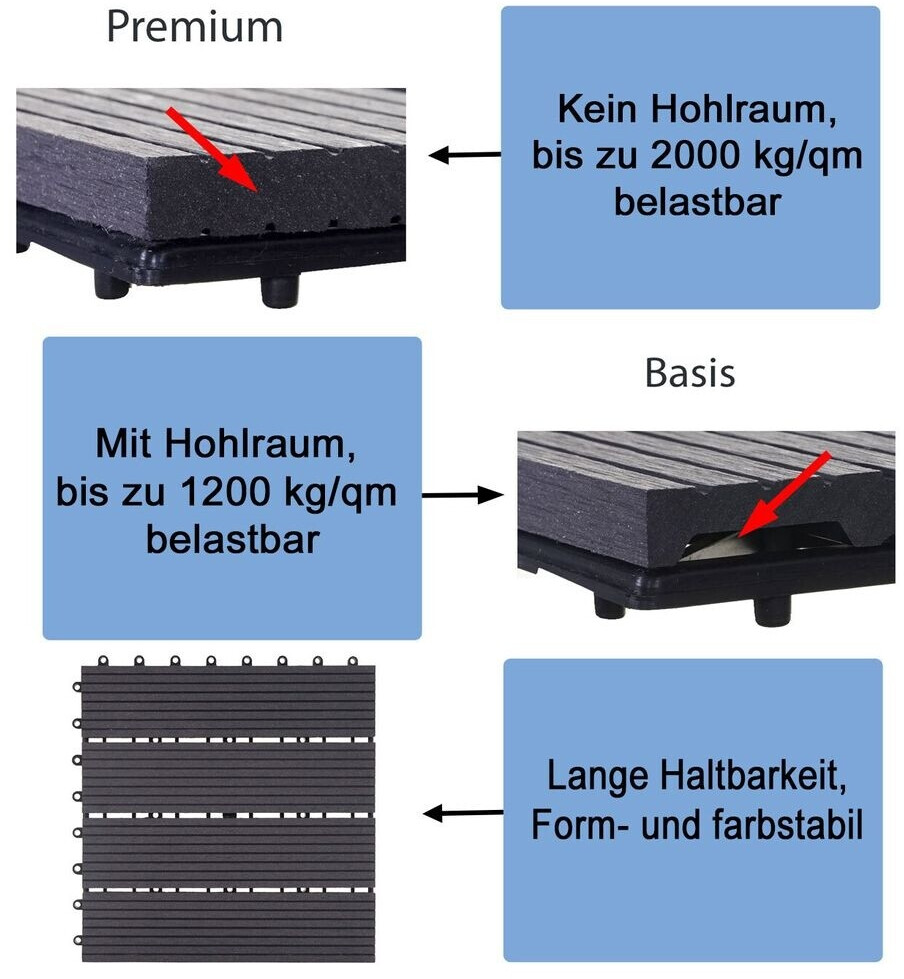 Premium

Kein Hohlraum, bis zu 2000 kg/qm belastbar

Mit Hohlraum, bis zu 1200 kg/qm belastbar

Basis

Lange Haltbarkeit, Form- und farbstabil