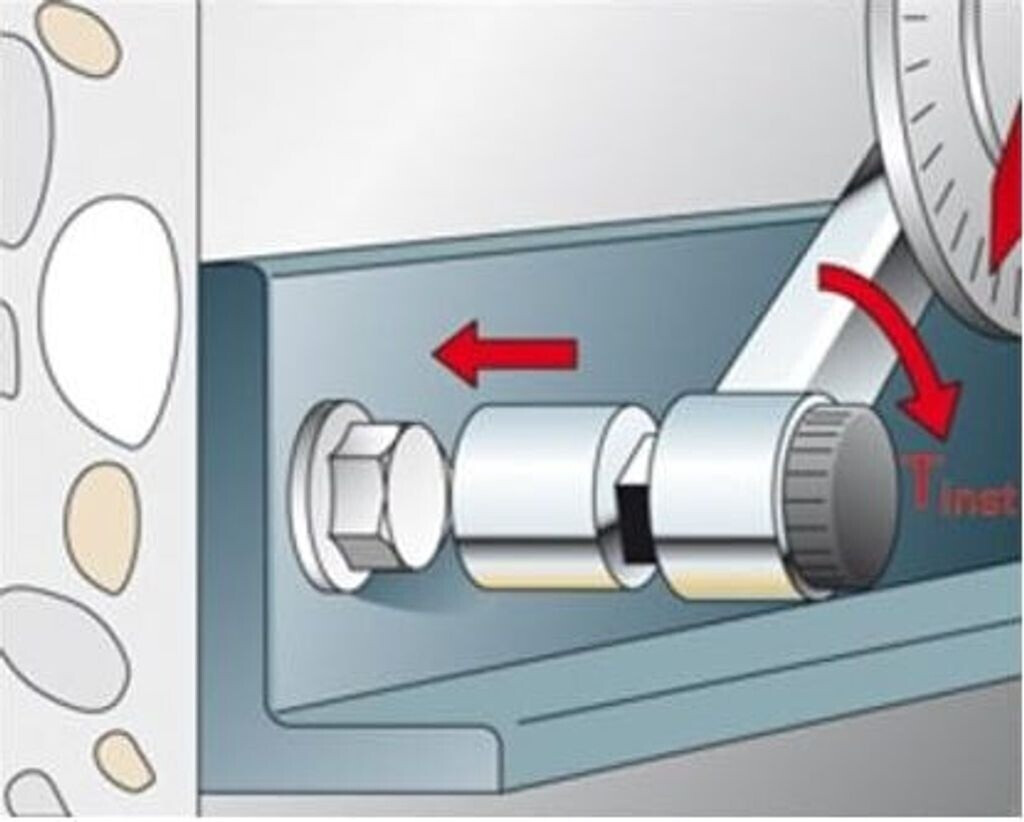 $T_{inst}$