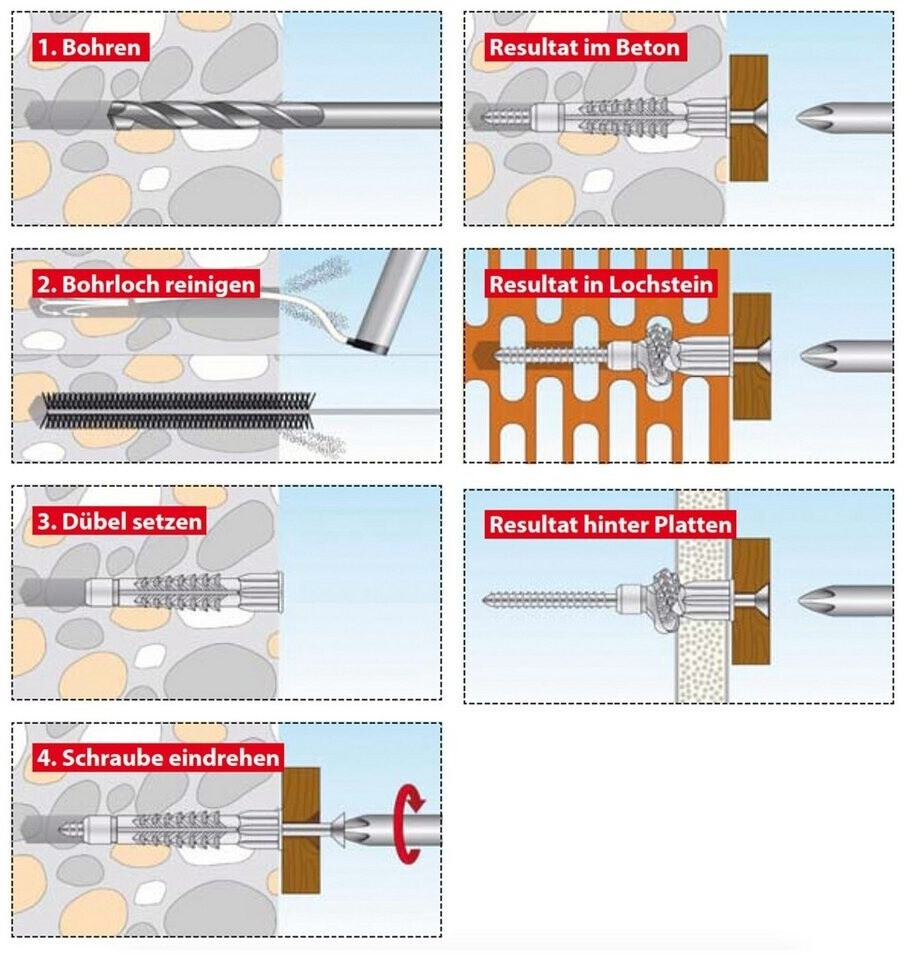 1. Bohren

2. Bohrloch reinigen

3. Dübel setzen

4. Schraube eindrehen

Resultat im Beton

Resultat in Lochstein

Resultat hinter Platten