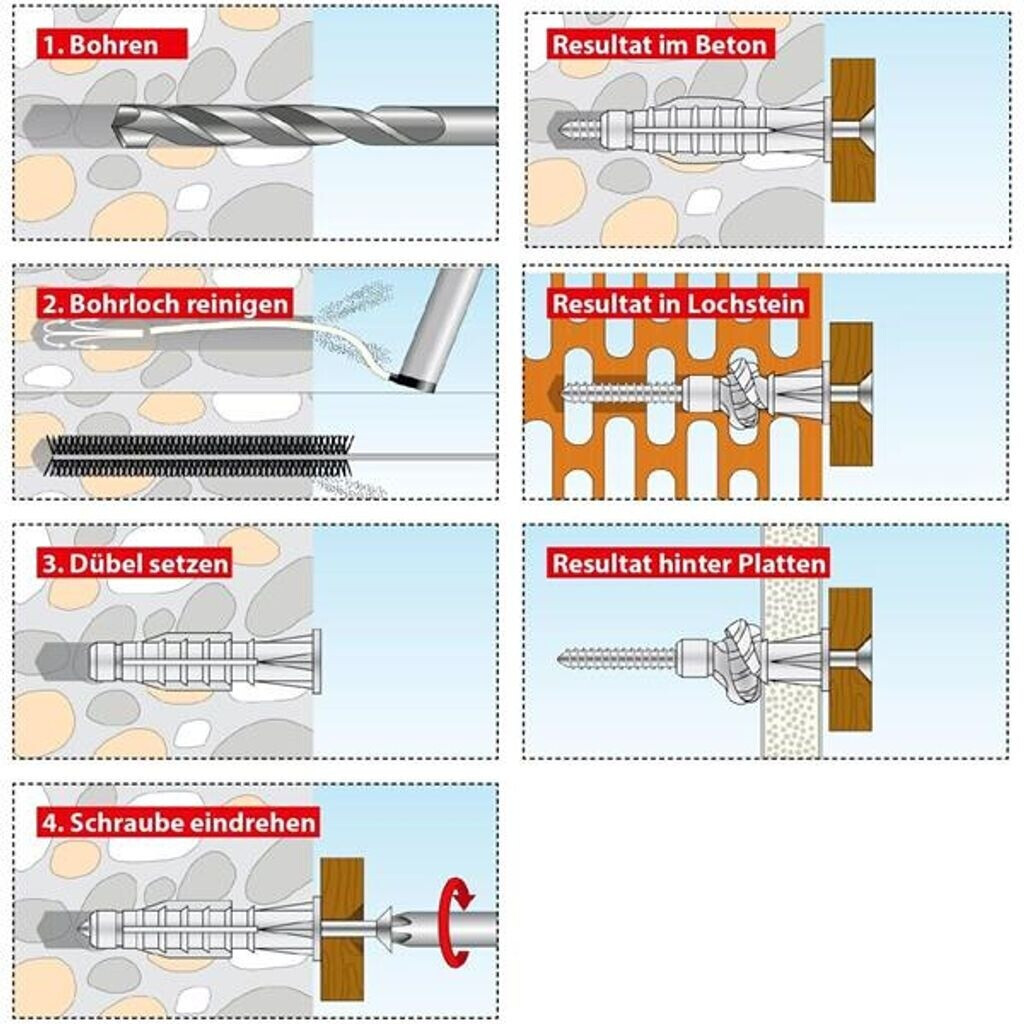 1. Bohren

2. Bohrloch reinigen

3. Dübel setzen

4. Schraube eindrehen

Resultat im Beton

Resultat in Lochstein

Resultat hinter Platten