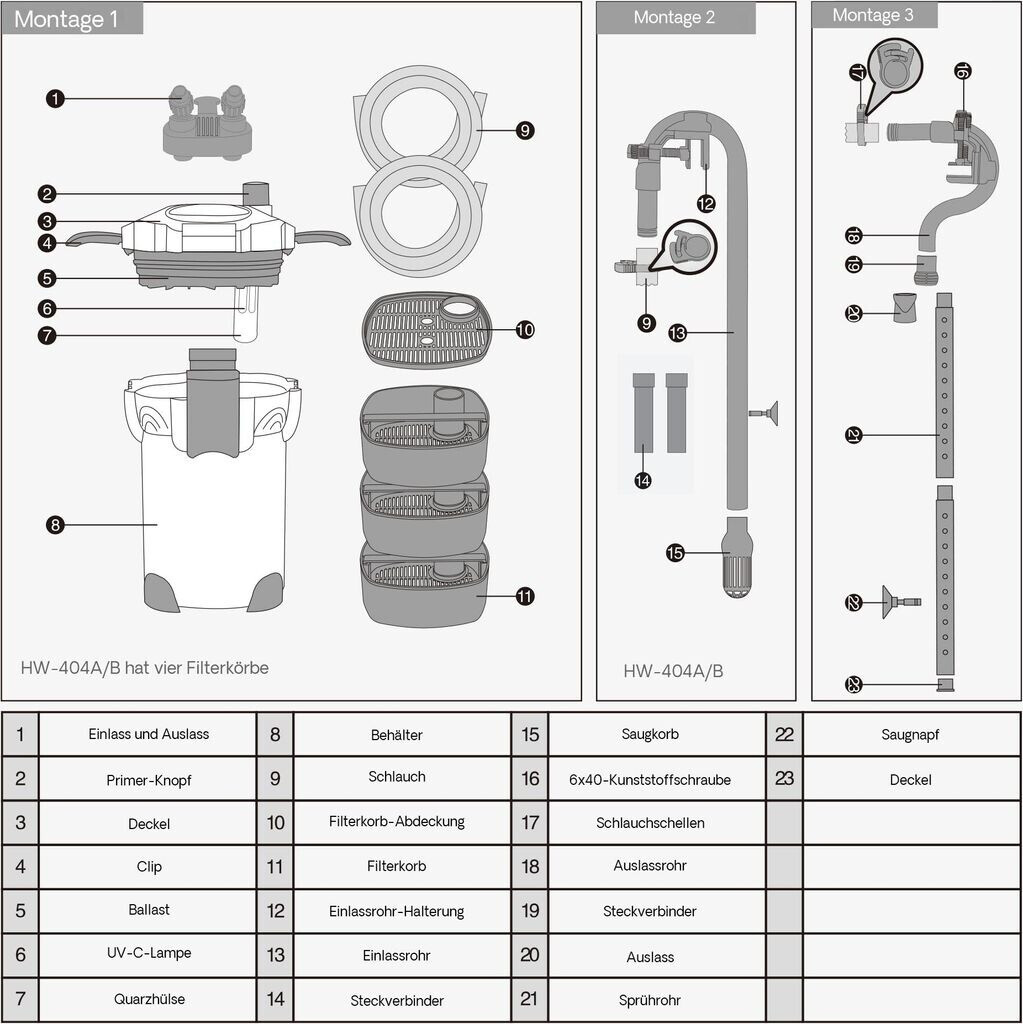 Montage 1

1
2
3
4
5
6
7
8
9
10
11

HW-404A/B hat vier Filterkörbe

Montage 2

12
9
13
14
15

HW-404A/B

Montage 3

17
16
18
19
20
21
22
23

| 1 | Einlass und Auslass | 8 | Behälter | 15 | Saugkorb | 22 | Saugnapf |
|---|---|---|---|---|---|---|---|
| 2 | Primer-Knopf | 9 | Schlauch | 16 | 6x40-Kunststoffschraube | 23 | Deckel |
| 3 | Deckel | 10 | Filterkorb-Abdeckung | 17 | Schlauchschellen | | |
| 4 | Clip | 11 | Filterkorb | 18 | Auslassrohr | | |
| 5 | Ballast | 12 | Einlassrohr-Halterung | 19 | Steckverbinder | | |
| 6 | UV-C-Lampe | 13 | Einlassrohr | 20 | Auslass | | |
| 7 | Quarzhülse | 14 | Steckverbinder | 21 | Sprührohr | | |