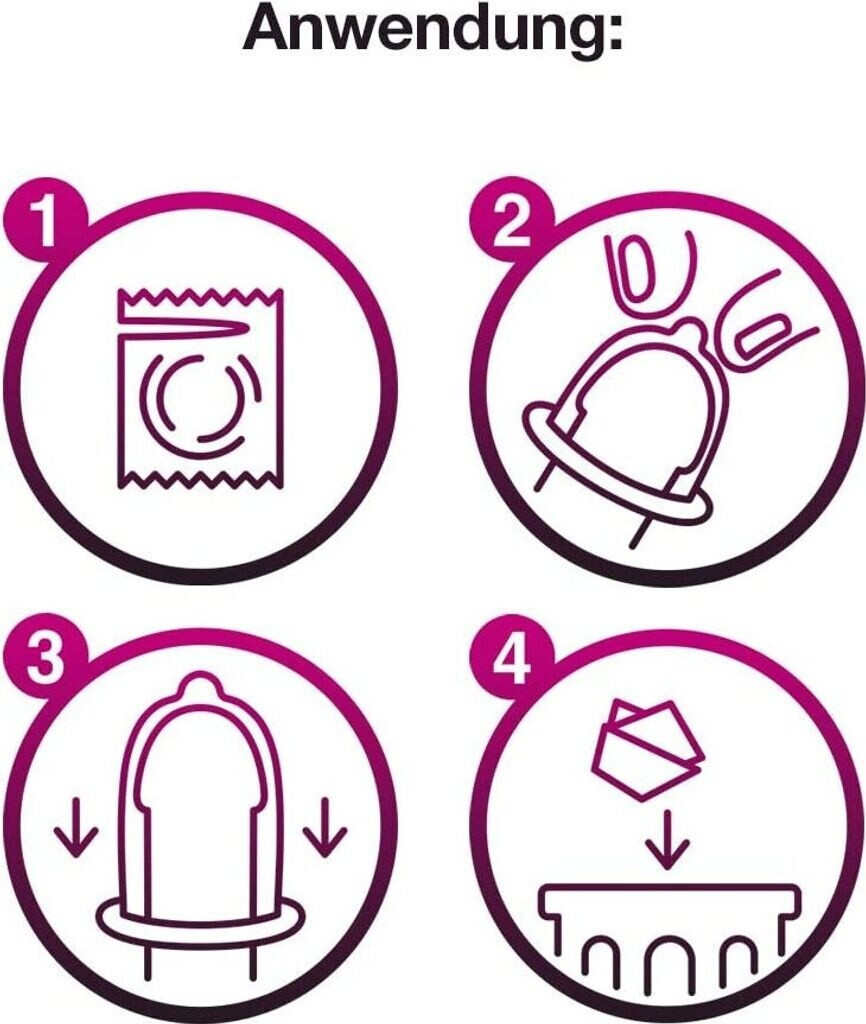 Anwendung:

1

2

3

4