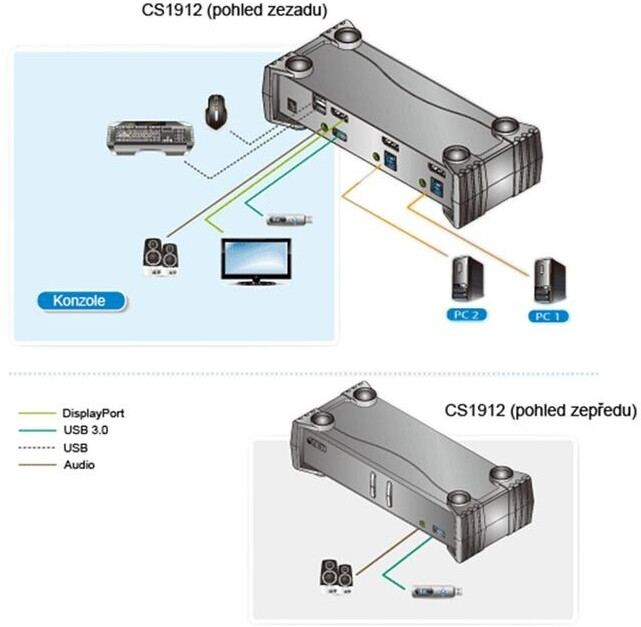 CS1912 (pohled zezadu)

Konzole

PC 2

PC 1

DisplayPort
USB 3.0
USB
Audio

CS1912 (pohled zepředu)