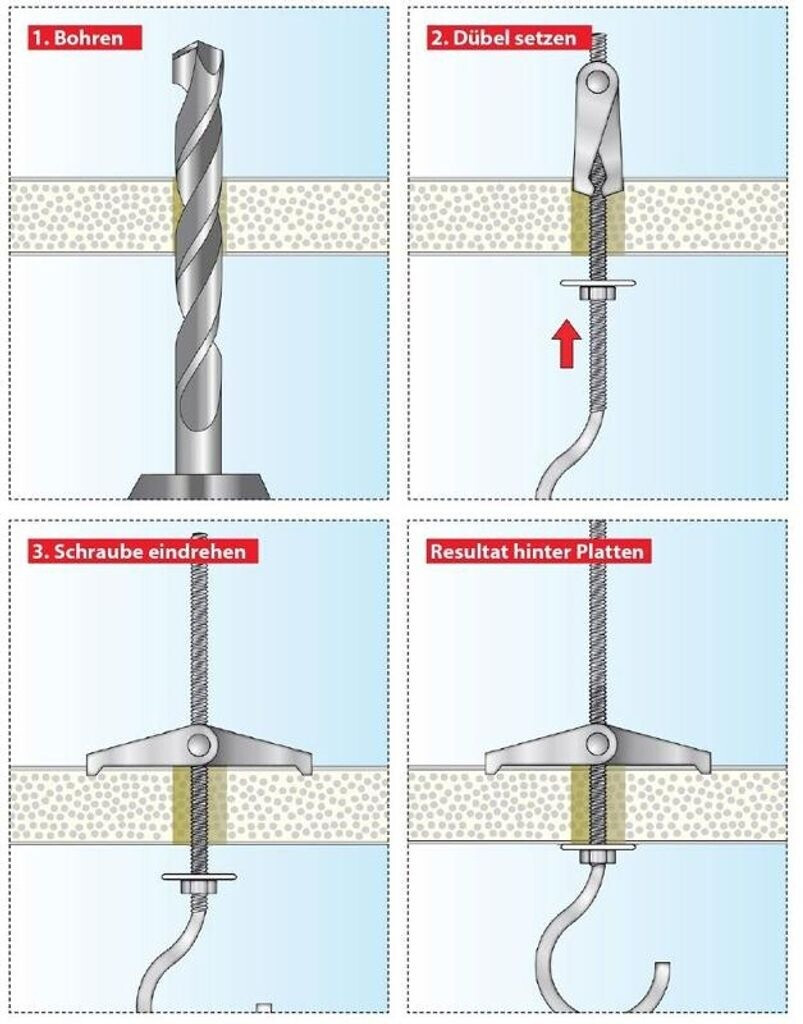 1. Bohren

2. Dübel setzen

3. Schraube eindrehen

Resultat hinter Platten