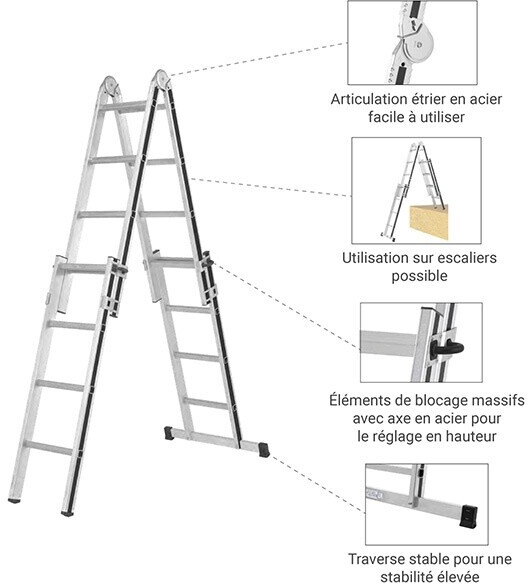 Articulation étrier en acier facile à utiliser

Utilisation sur escaliers possible

Éléments de blocage massifs avec axe en acier pour le réglage en hauteur

Traverse stable pour une stabilité élevée