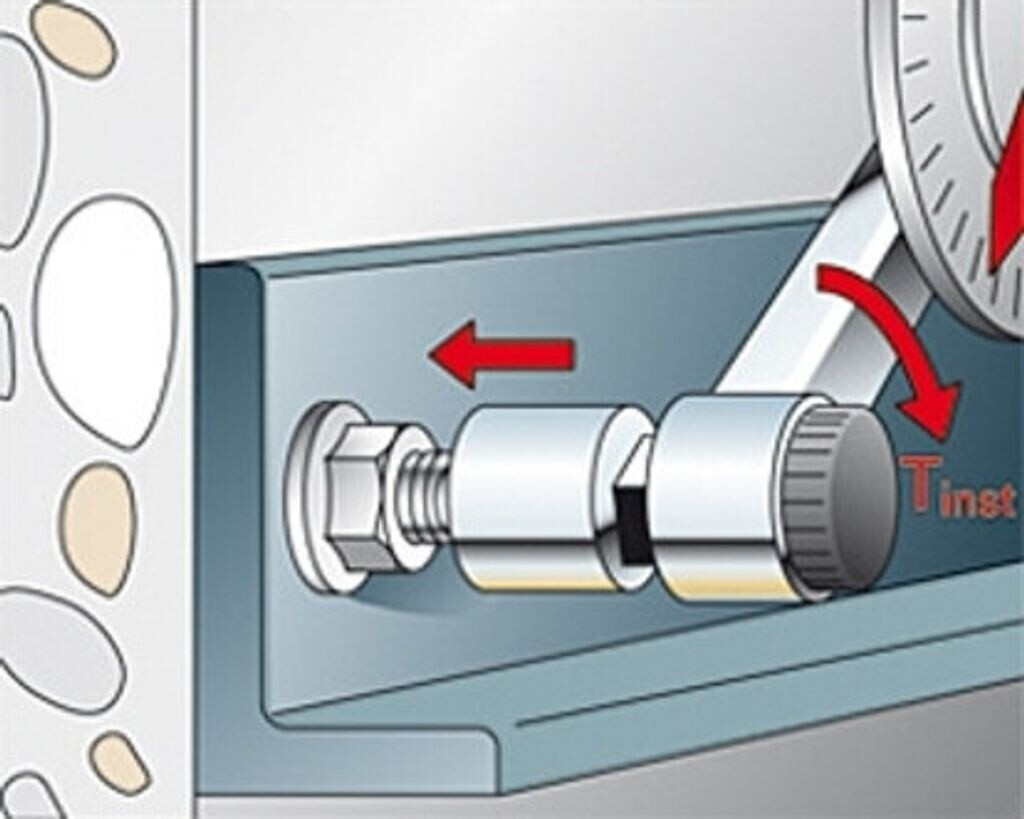 $T_{inst}$