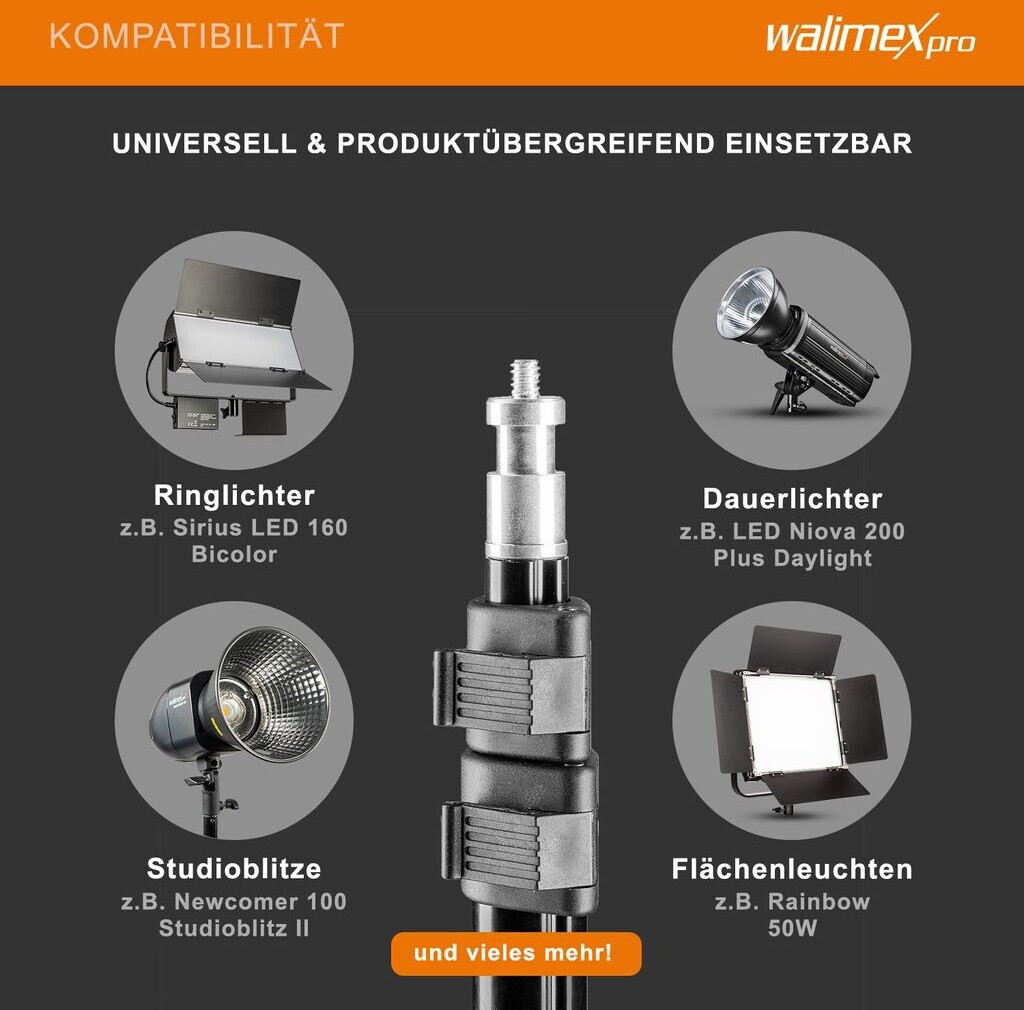 KOMPATIBILITÄT

walimex pro

UNIVERSELL & PRODUKTÜBERGREIFEND EINSETZBAR

Ringlichter
z.B. Sirius LED 160 Bicolor

Dauerlichter
z.B. LED Niova 200 Plus Daylight

Studioblitze
z.B. Newcomer 100 Studioblitz II

Flächenleuchten
z.B. Rainbow 50W

und vieles mehr!