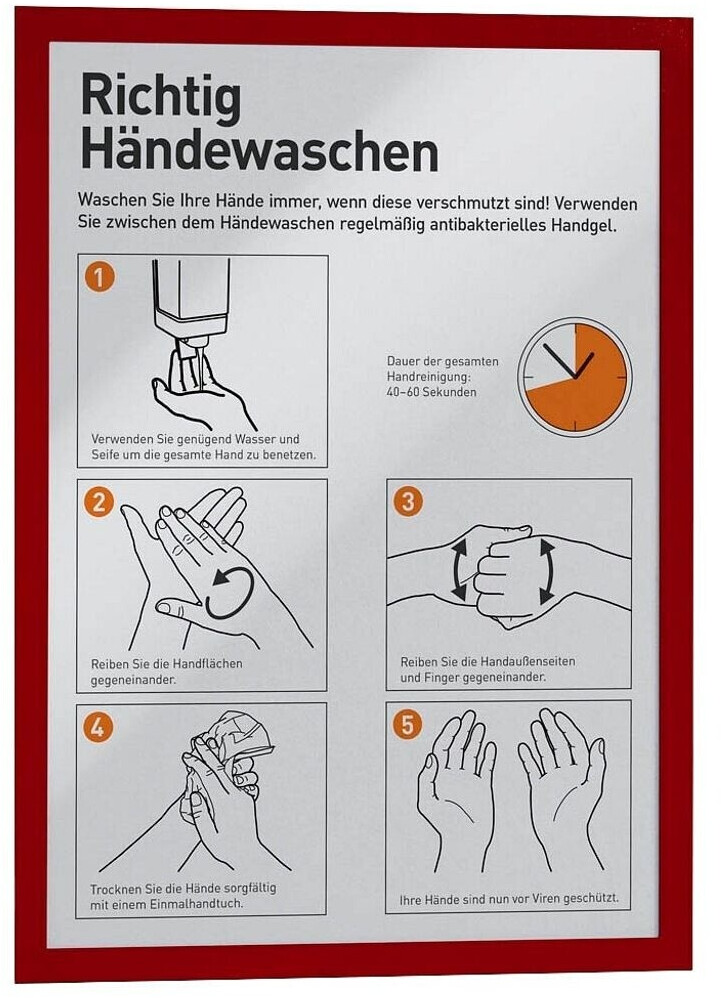 Richtig Händewaschen

Waschen Sie Ihre Hände immer, wenn diese verschmutzt sind! Verwenden Sie zwischen dem Händewaschen regelmäßig antibakterielles Handgel.

1

Verwenden Sie genügend Wasser und Seife um die gesamte Hand zu benetzen.

Dauer der gesamten Handreinigung: 40–60 Sekunden

2

Reiben Sie die Handflächen gegeneinander.

3

Reiben Sie die Handaußenseiten und Finger gegeneinander.

4

Trocknen Sie die Hände sorgfältig mit einem Einmalhandtuch.

5

Ihre Hände sind nun vor Viren geschützt.