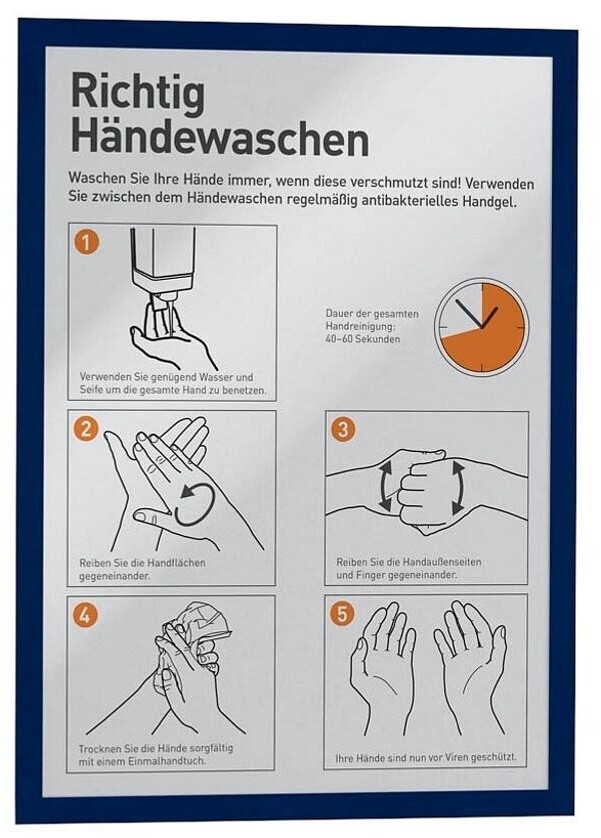 Richtig Händewaschen

Waschen Sie Ihre Hände immer, wenn diese verschmutzt sind! Verwenden Sie zwischen dem Händewaschen regelmäßig antibakterielles Handgel.

1

Verwenden Sie genügend Wasser und Seife um die gesamte Hand zu benetzen.

Dauer der gesamten Handreinigung: 40–60 Sekunden

2

Reiben Sie die Handflächen gegeneinander.

3

Reiben Sie die Handaußenseiten und Finger gegeneinander.

4

Trocknen Sie die Hände sorgfältig mit einem Einmalhandtuch.

5

Ihre Hände sind nun vor Viren geschützt.