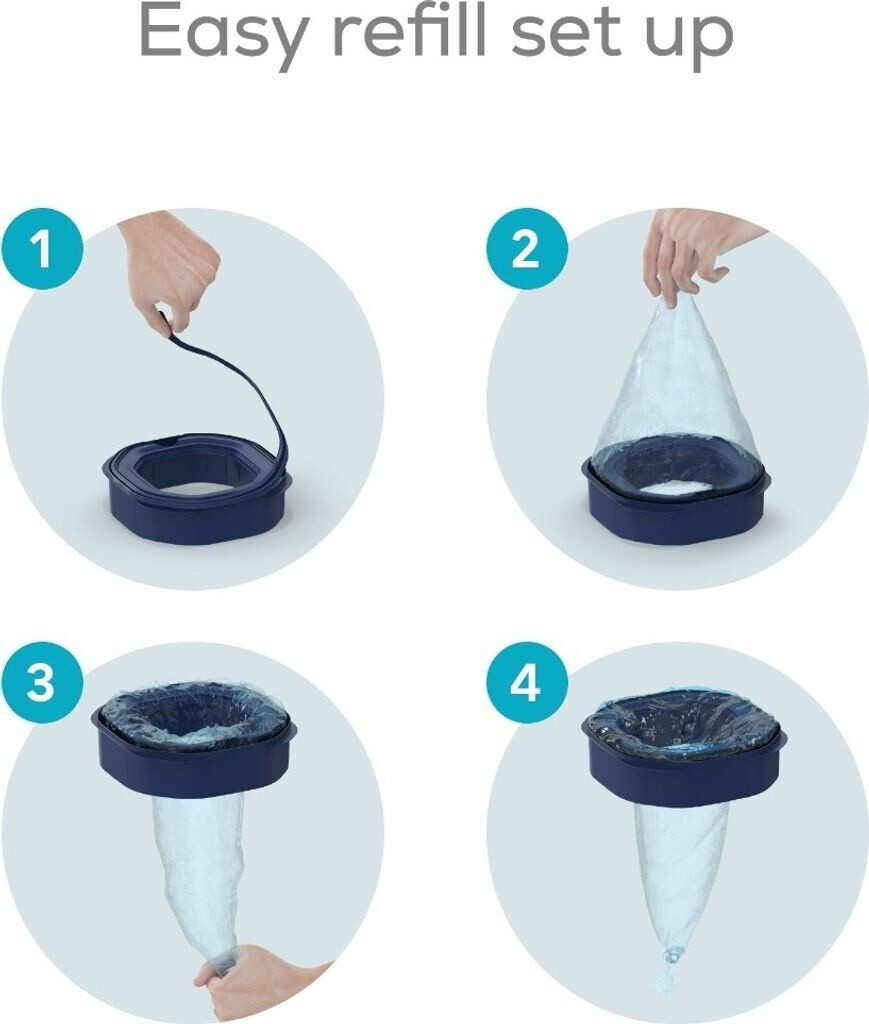 Easy refill set up

1

2

3

4