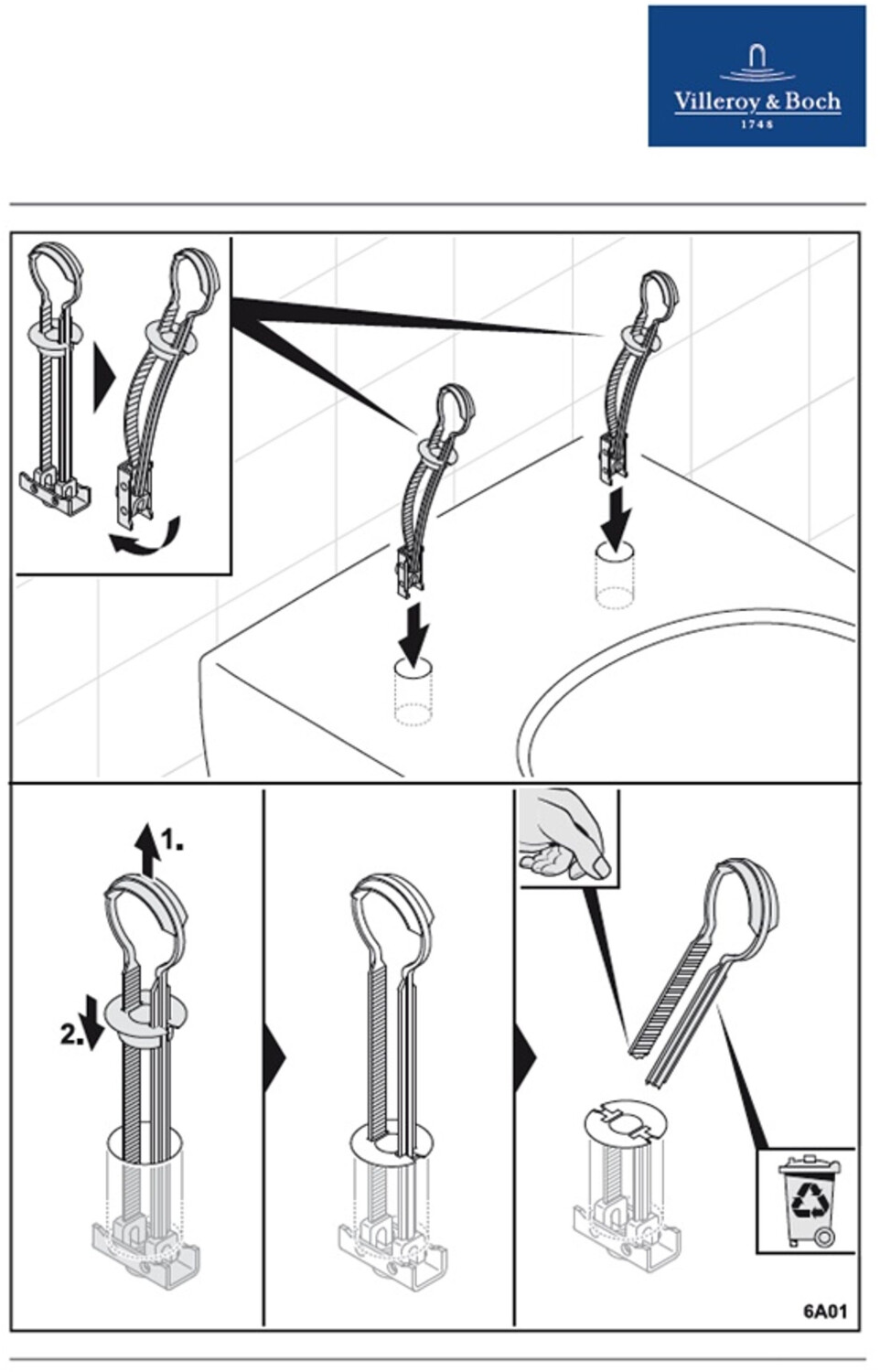 Villeroy & Boch
1748

1.

2.

6A01