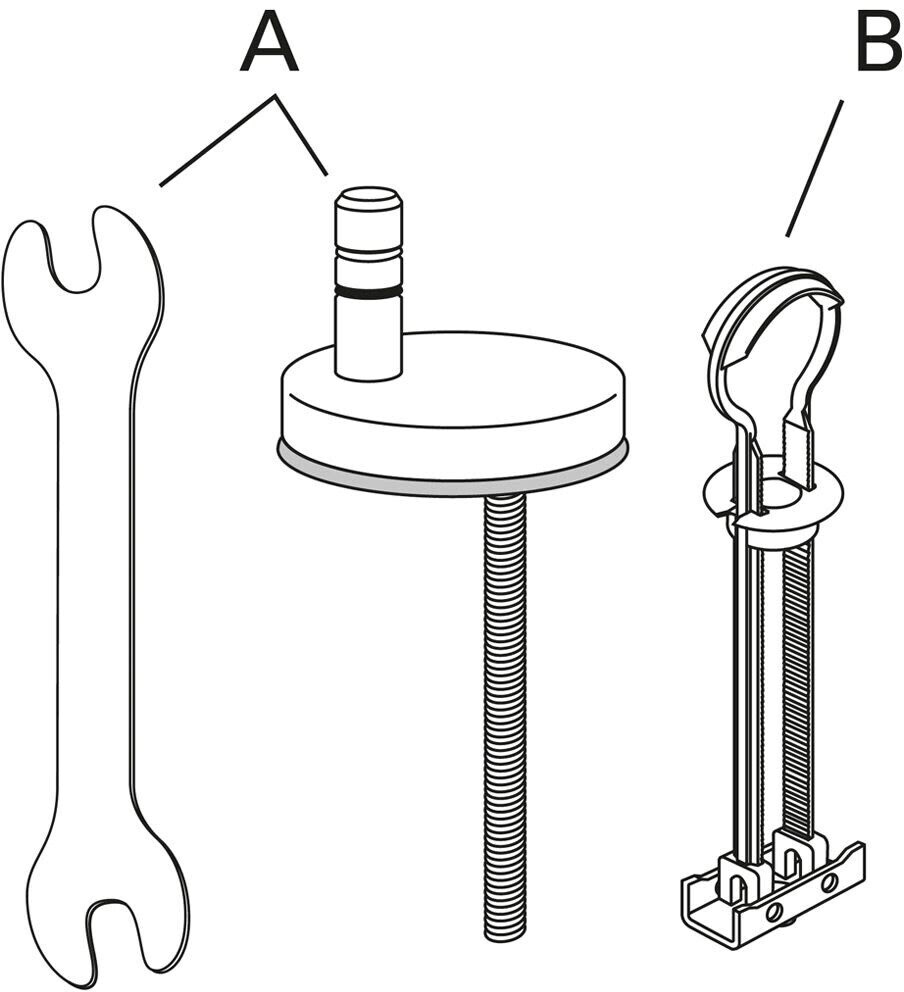 A

B