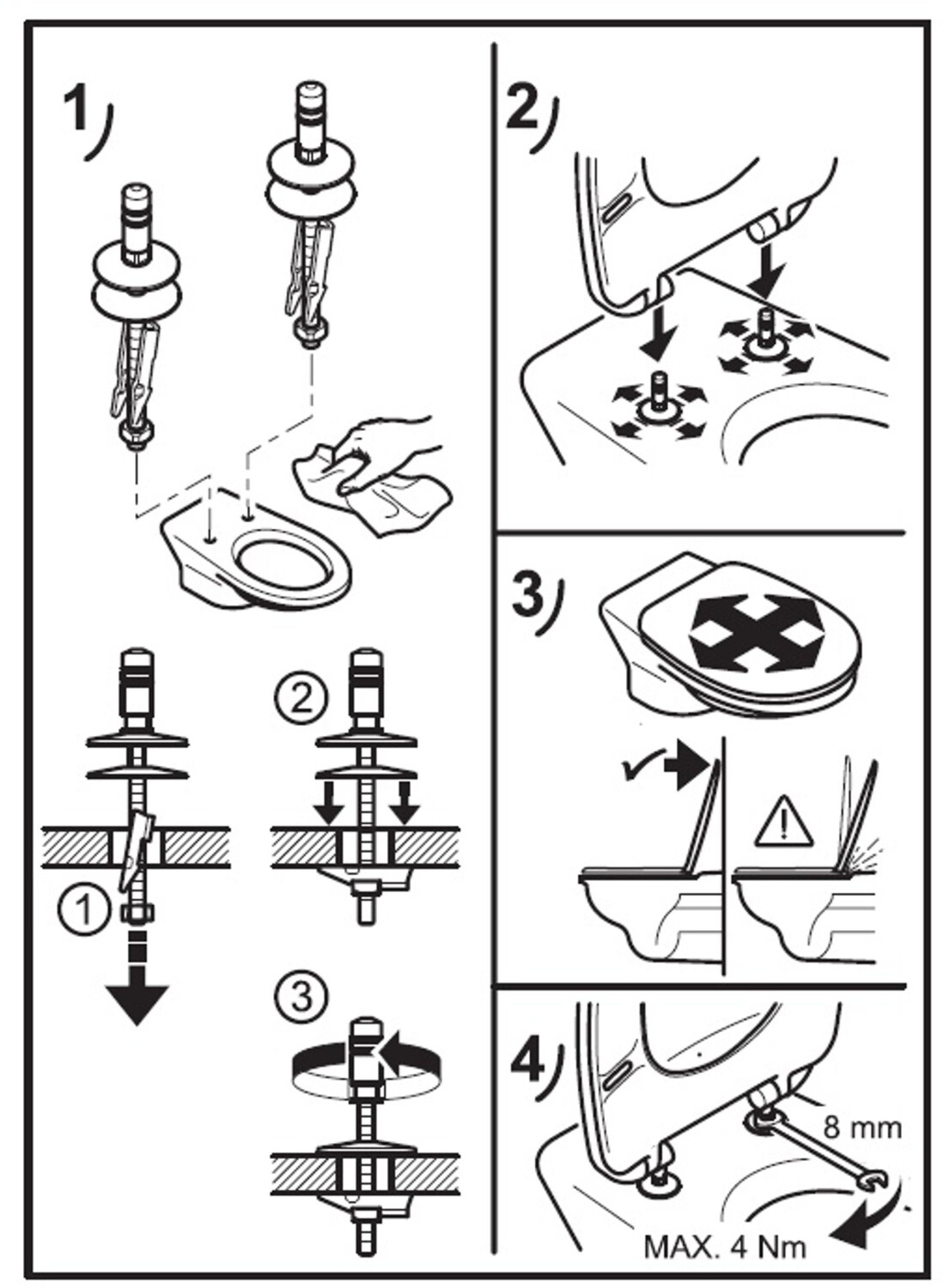 1)

1

2

3

2)

3)

4)

8 mm

MAX. 4 Nm