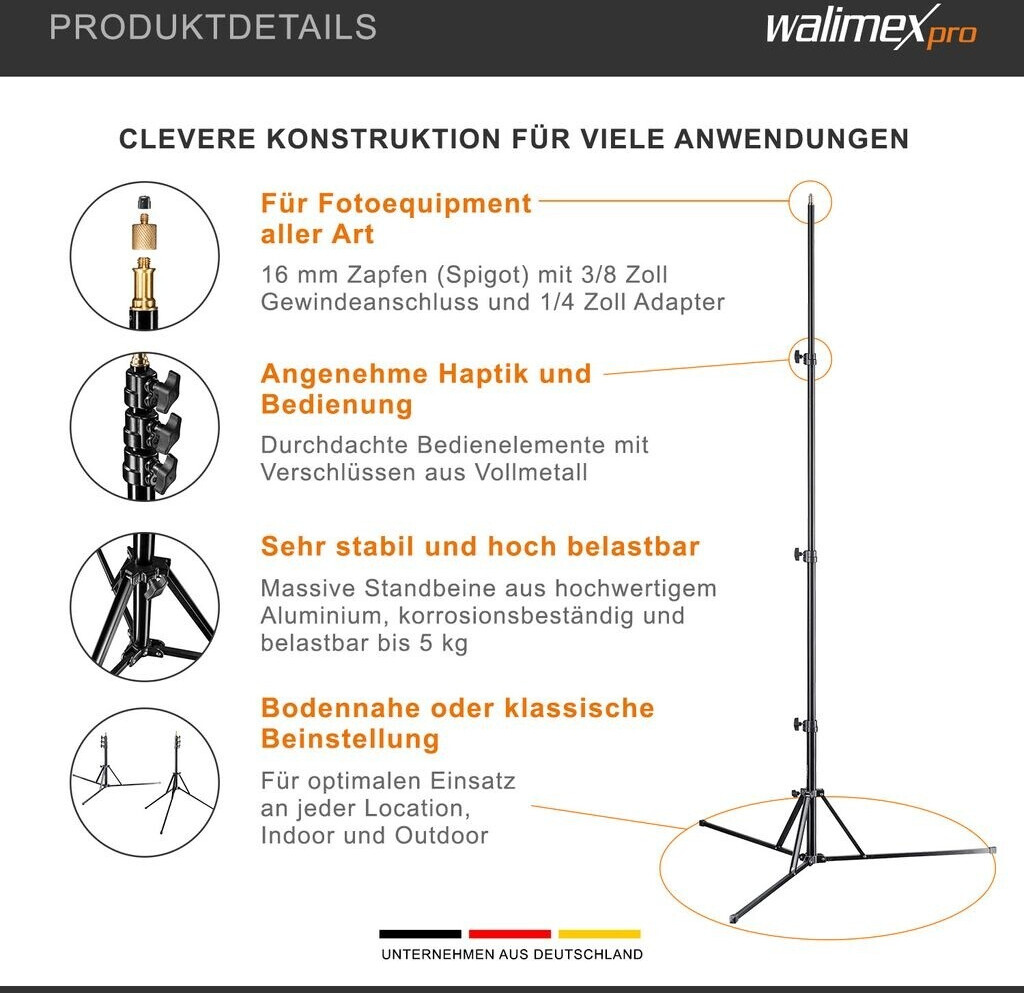 PRODUKTDETAILS

walimex pro

CLEVERE KONSTRUKTION FÜR VIELE ANWENDUNGEN

Für Fotoequipment aller Art

16 mm Zapfen (Spigot) mit 3/8 Zoll Gewindeanschluss und 1/4 Zoll Adapter

Angenehme Haptik und Bedienung

Durchdachte Bedienelemente mit Verschlüssen aus Vollmetall

Sehr stabil und hoch belastbar

Massive Standbeine aus hochwertigem Aluminium, korrosionsbeständig und belastbar bis 5 kg

Bodennahe oder klassische Beinstellung

Für optimalen Einsatz an jeder Location, Indoor und Outdoor

UNTERNEHMEN AUS DEUTSCHLAND