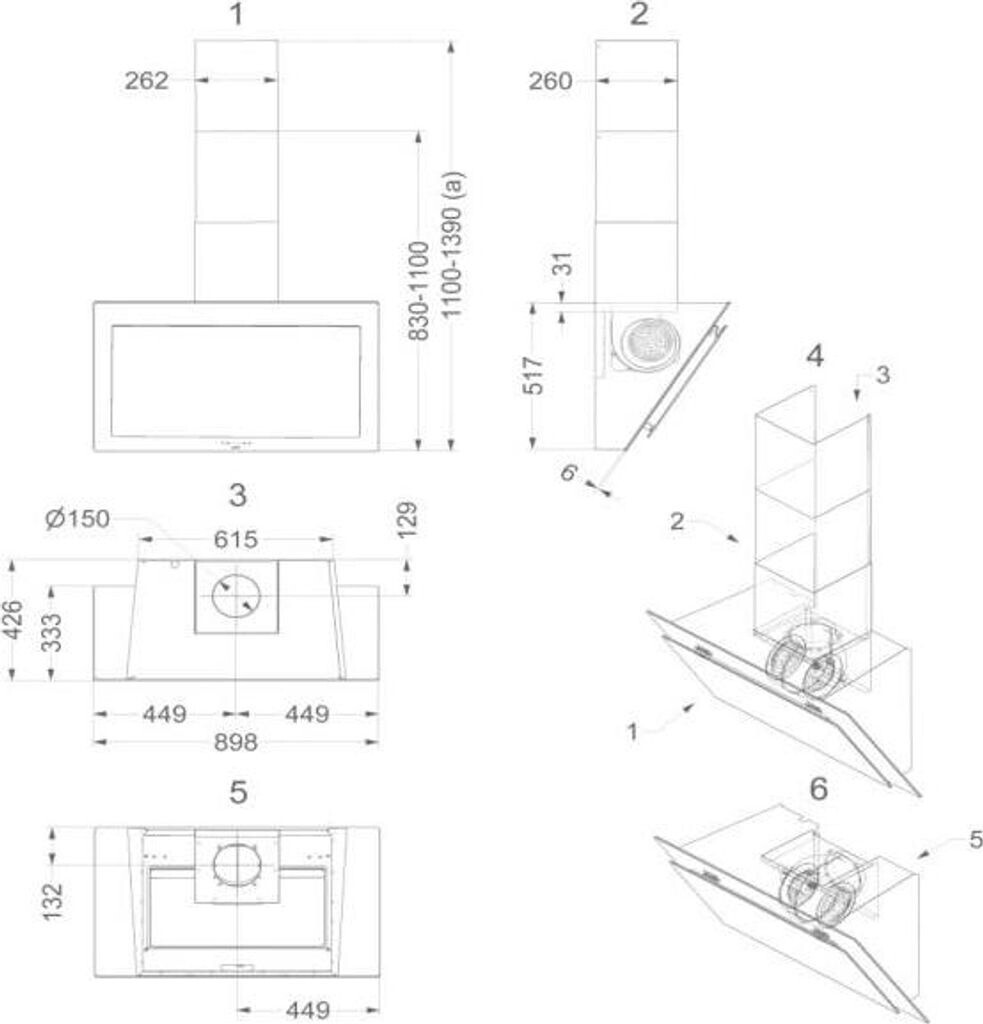 1
262
830-1100
1100-1390 (a)

2
260
31
517
6

3
Ø150
615
129
426
333
449
449
898

4
3
2
1

5
132
449

6
5