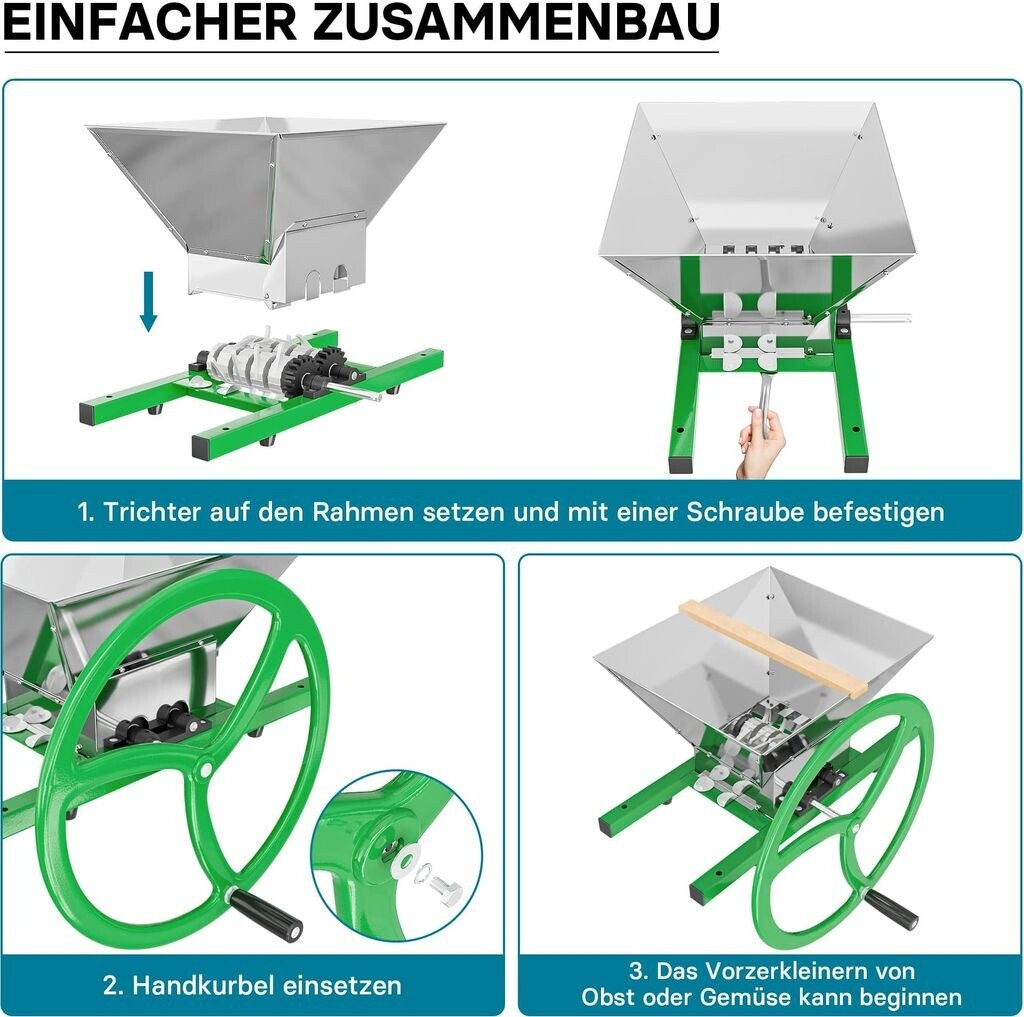 EINFACHER ZUSAMMENBAU

1. Trichter auf den Rahmen setzen und mit einer Schraube befestigen

2. Handkurbel einsetzen

3. Das Vorzerkleinern von Obst oder Gemüse kann beginnen