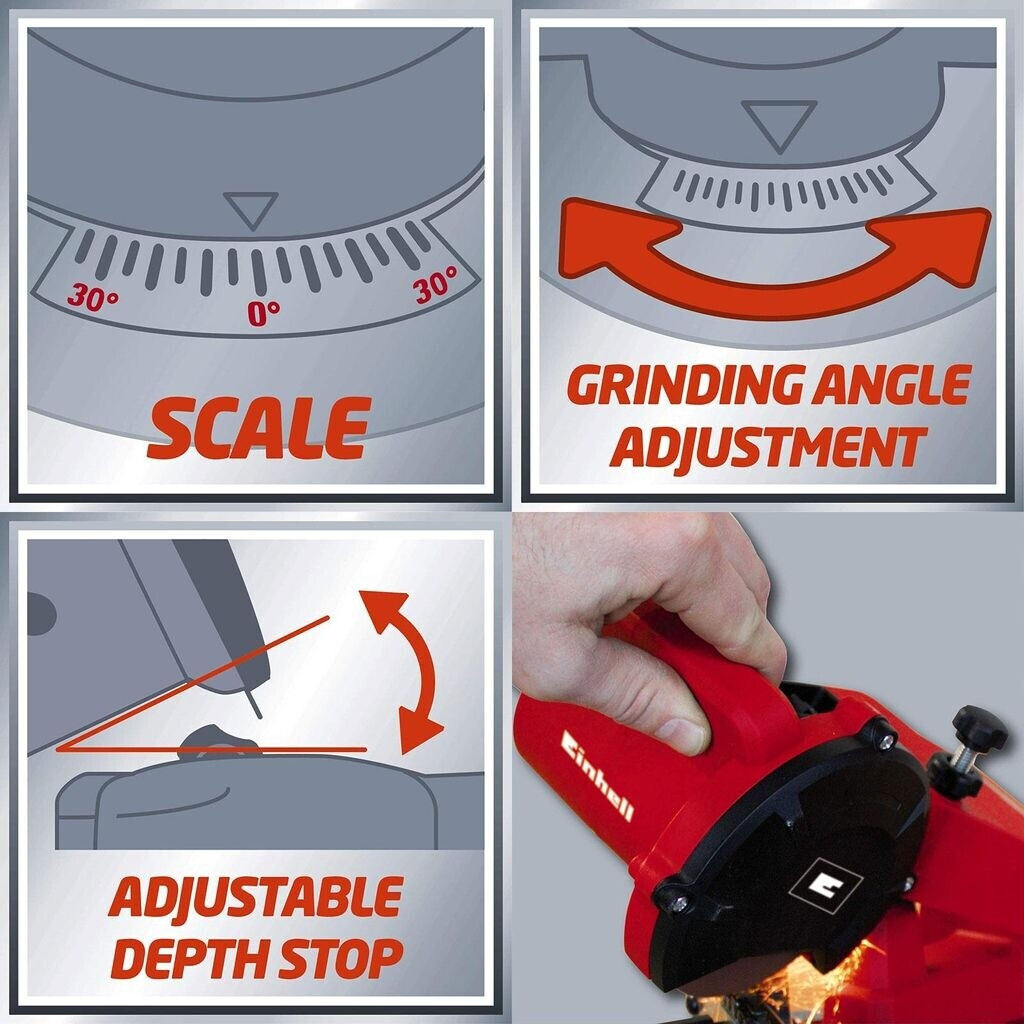 30°
0°
30°
SCALE

GRINDING ANGLE ADJUSTMENT

ADJUSTABLE DEPTH STOP

Einhell